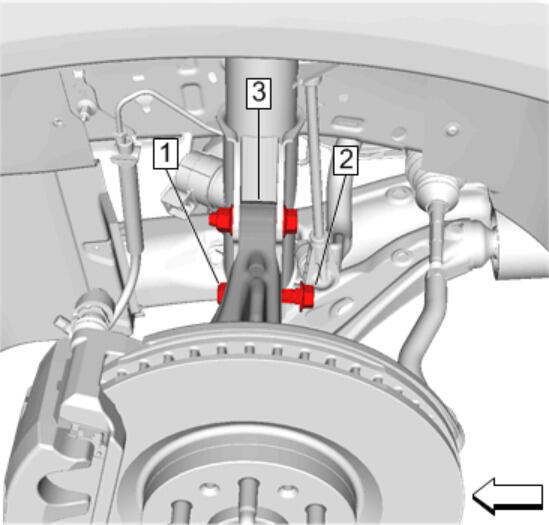 3
1
2