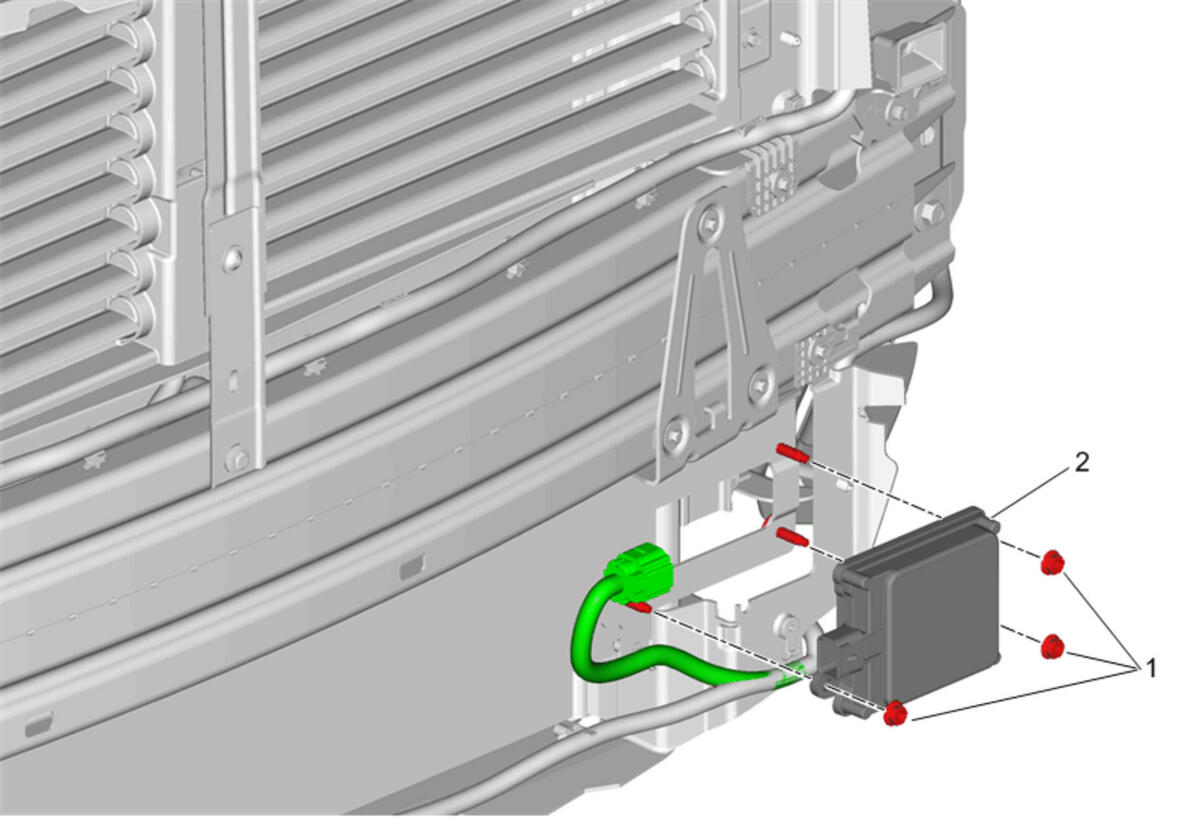 2

1