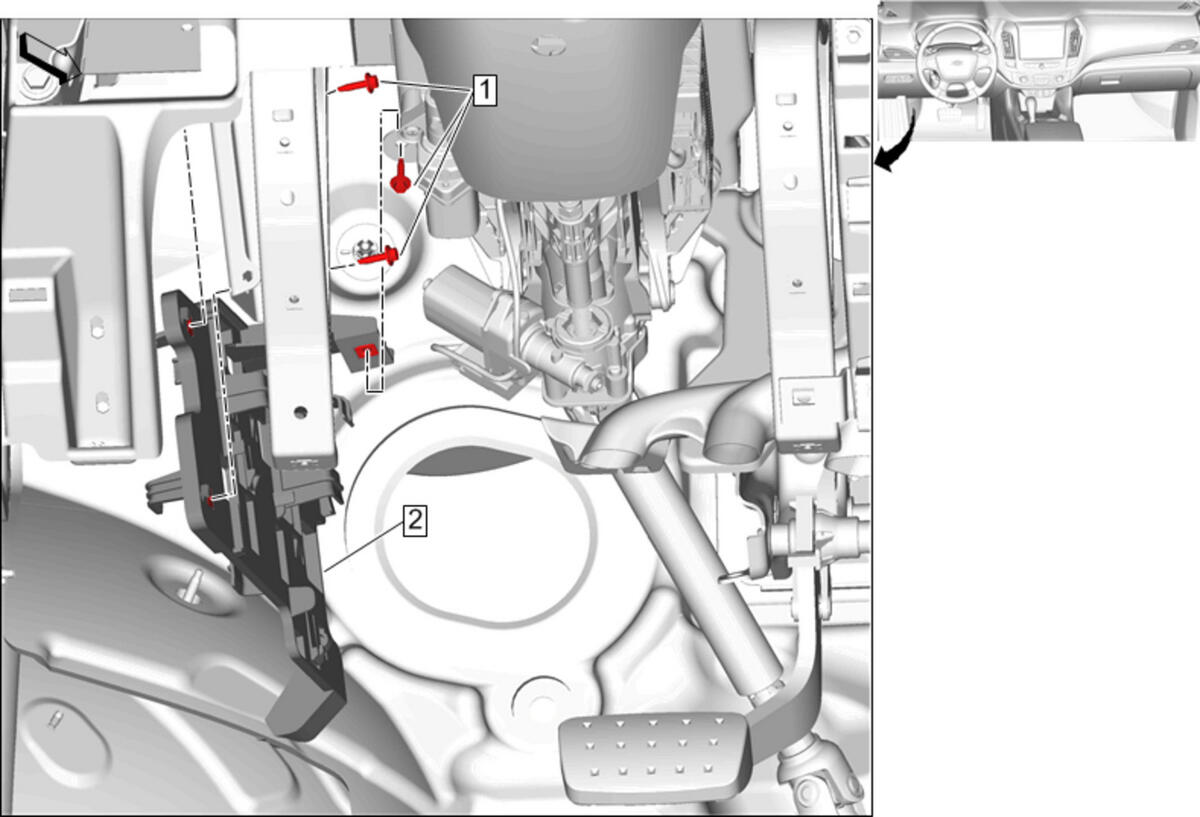 1
2