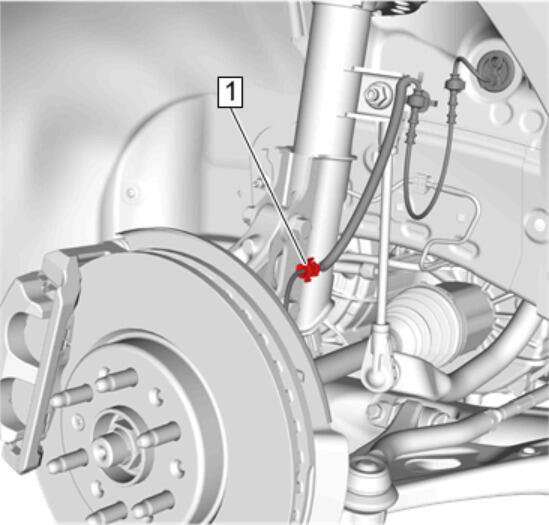 1