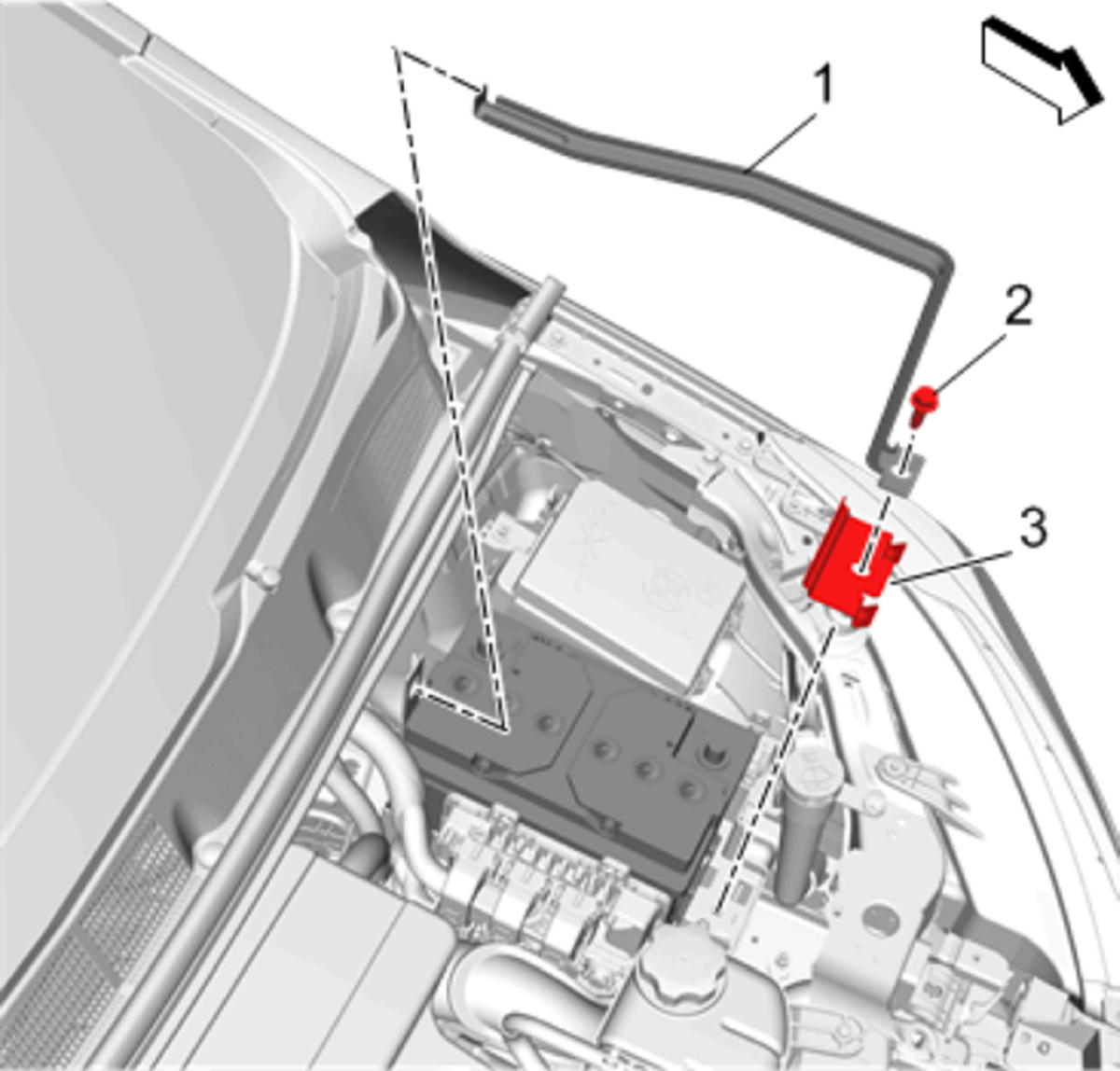 1
2
3