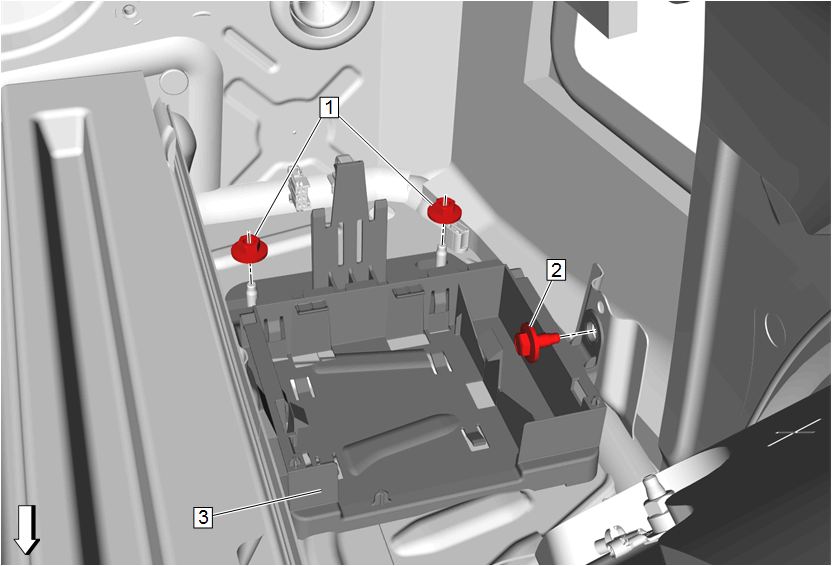 1

2

3