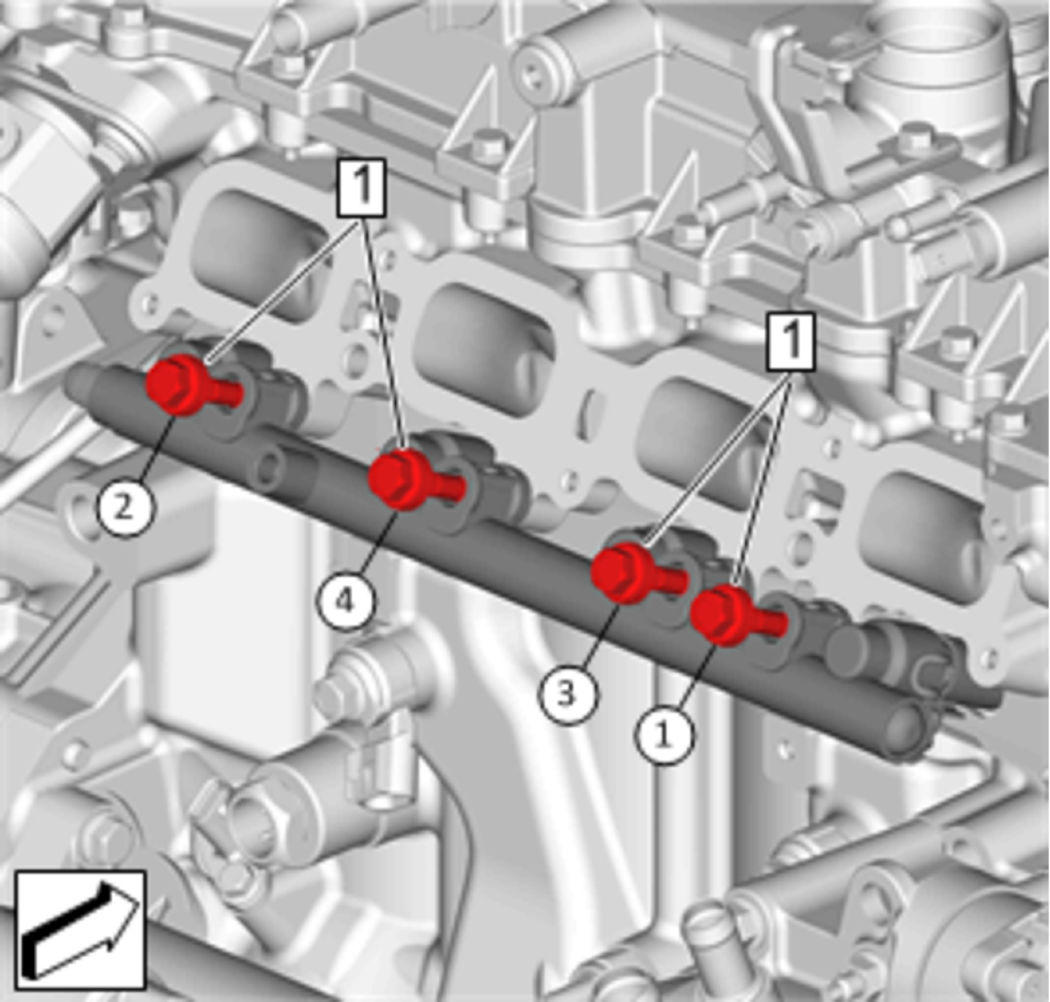 1
1
2
4
3
1