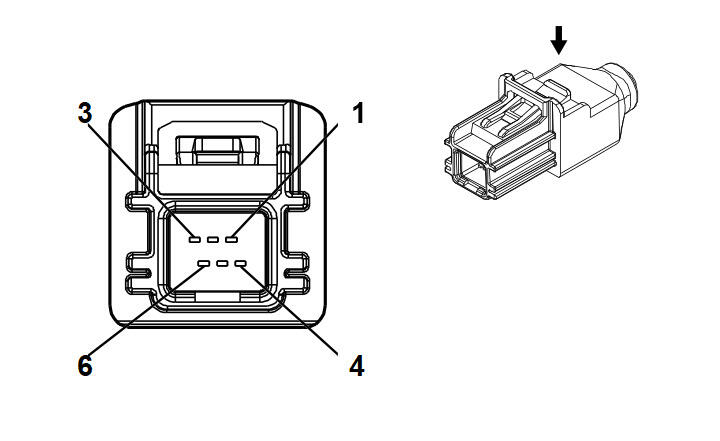 3
1
6
4