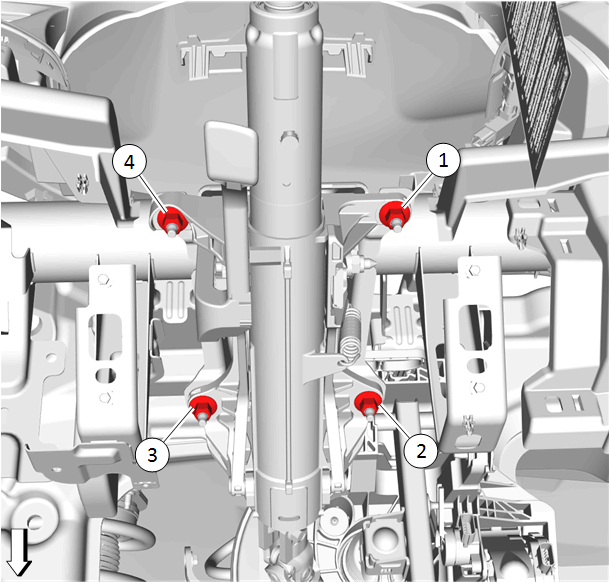 4
1
3
2