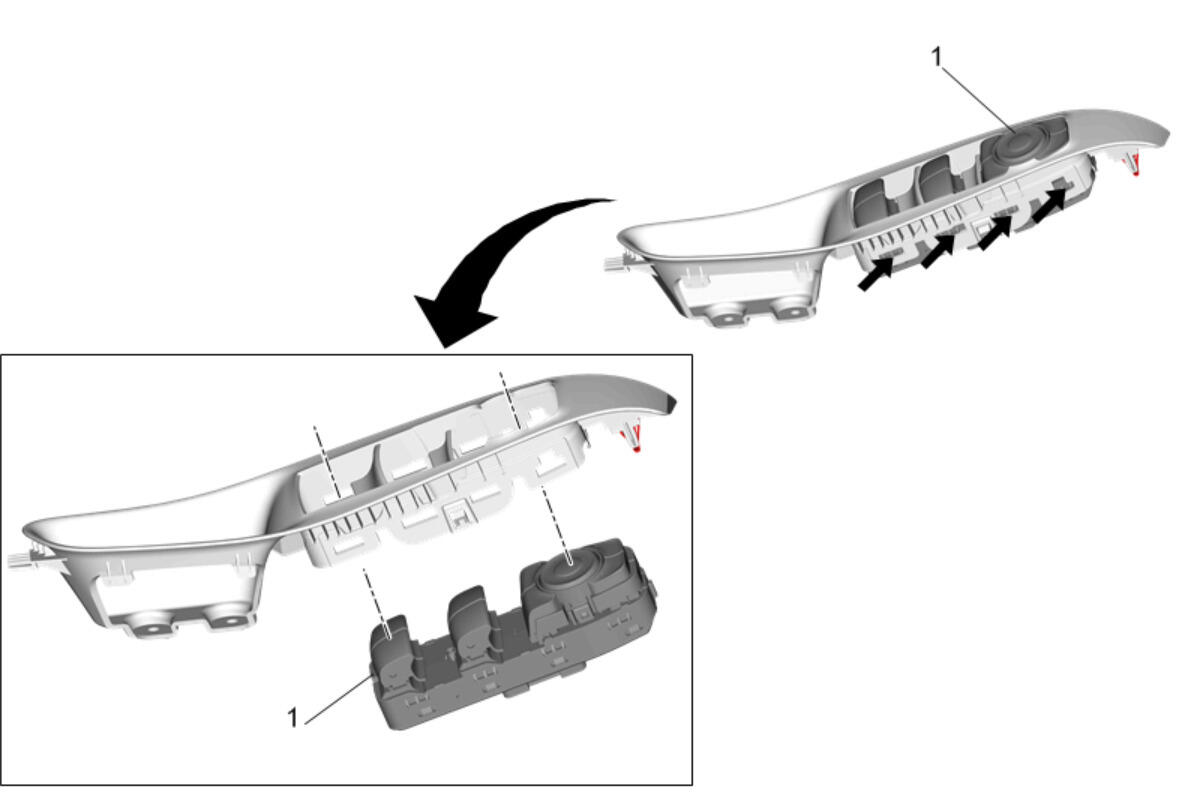 1

1