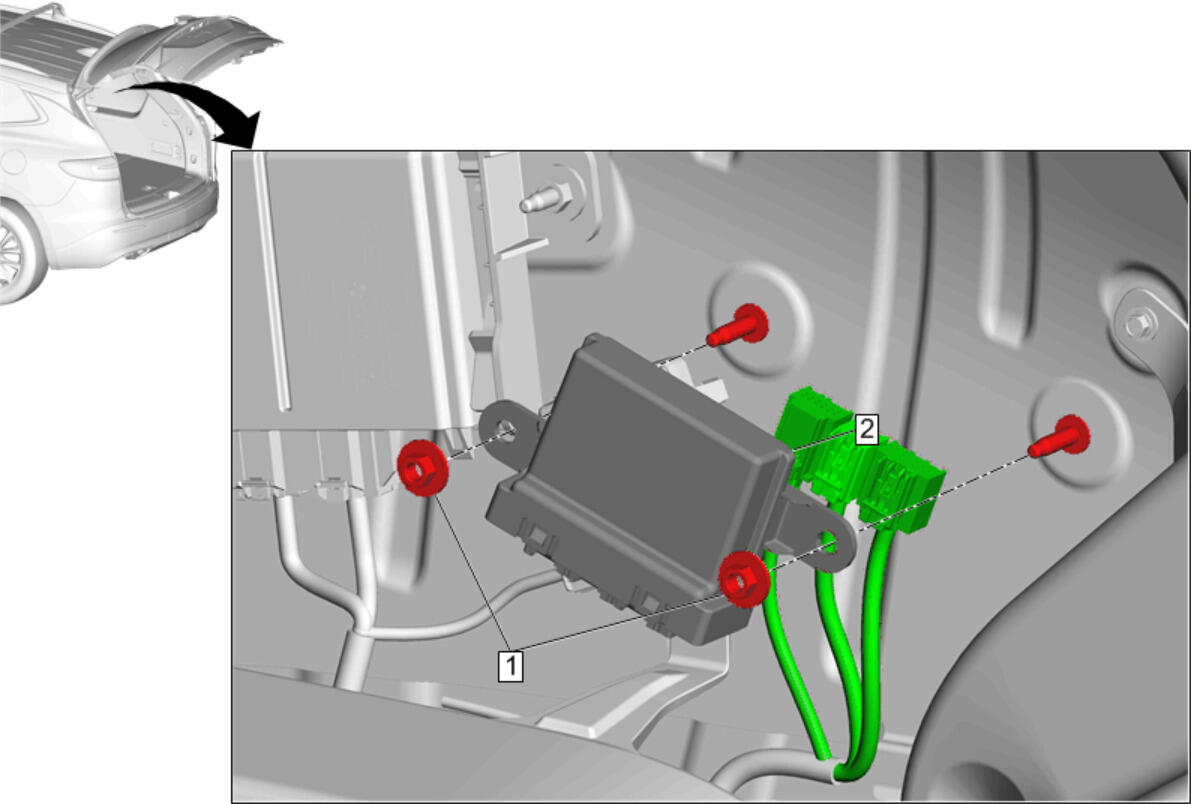 2

1