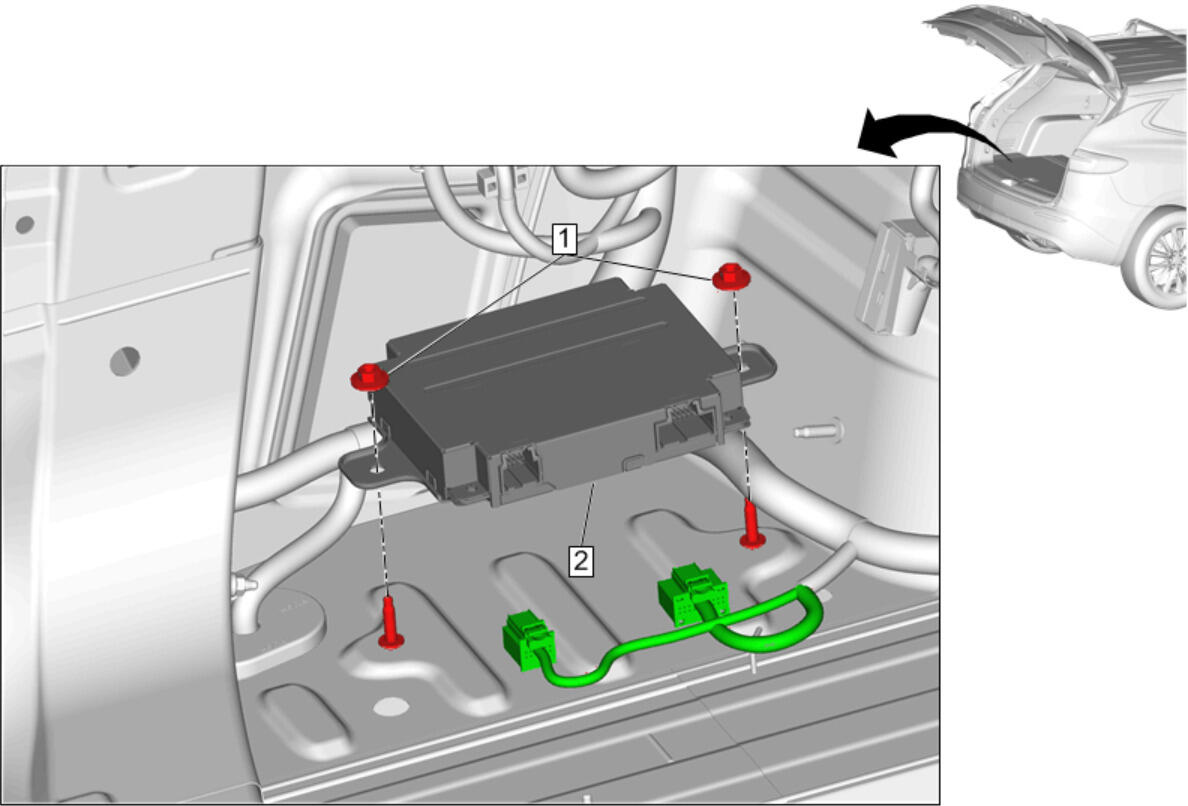 1
2