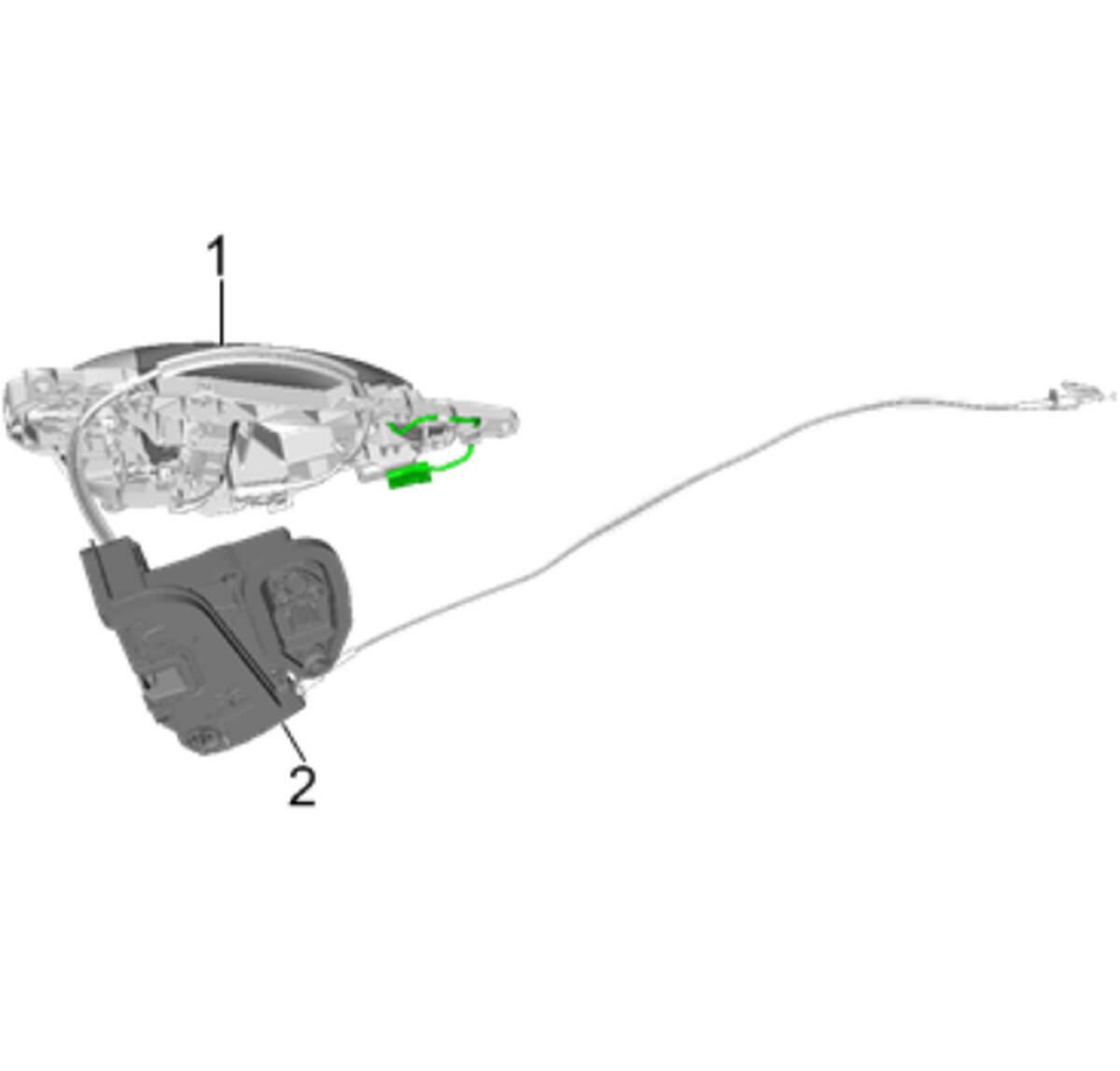 1

2