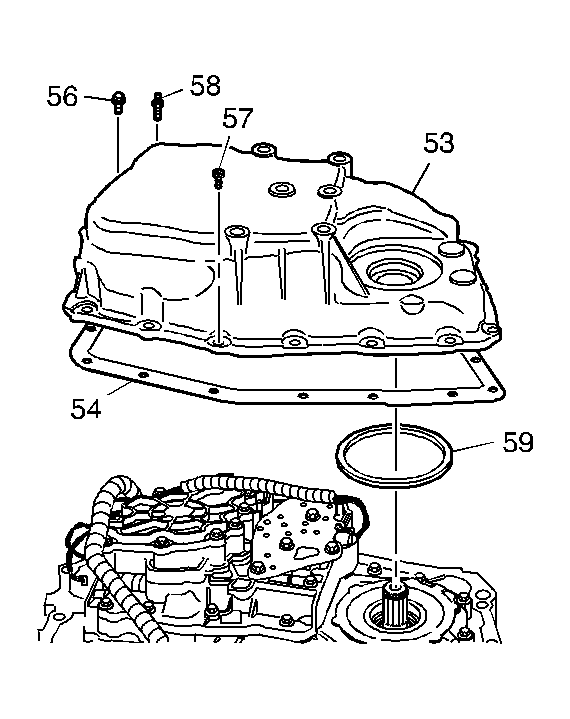 56
58
57
53
54
59