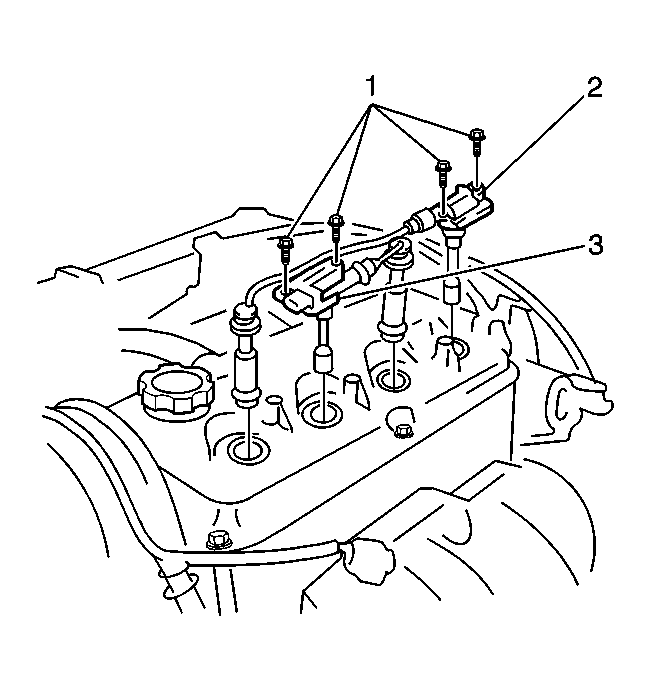 1
2
3