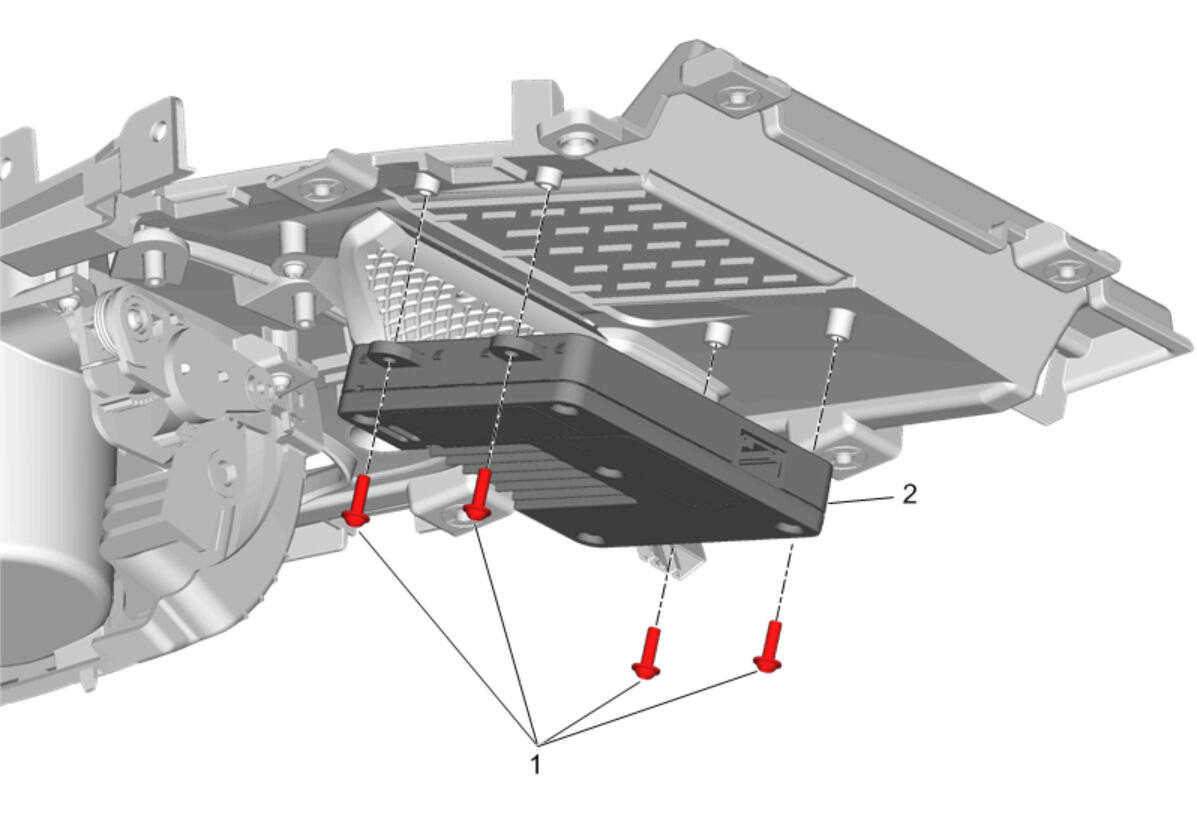 2

1