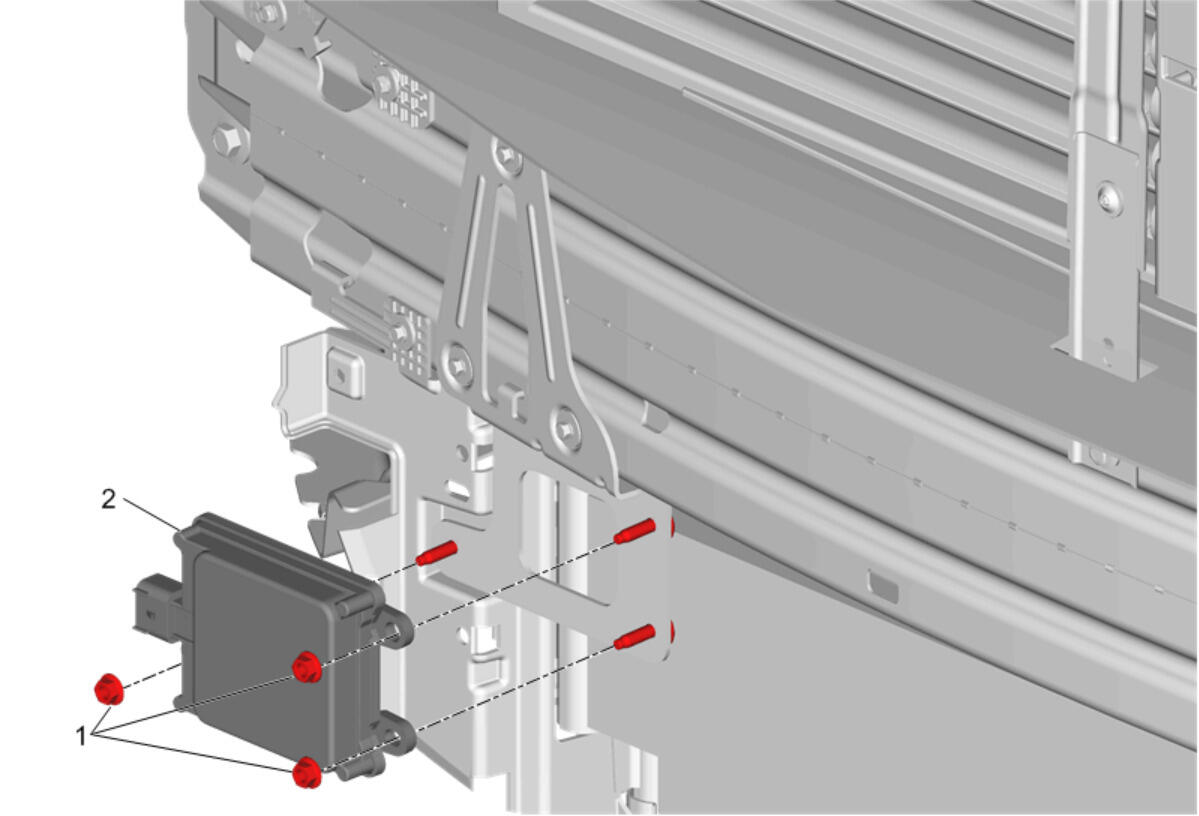 2

1