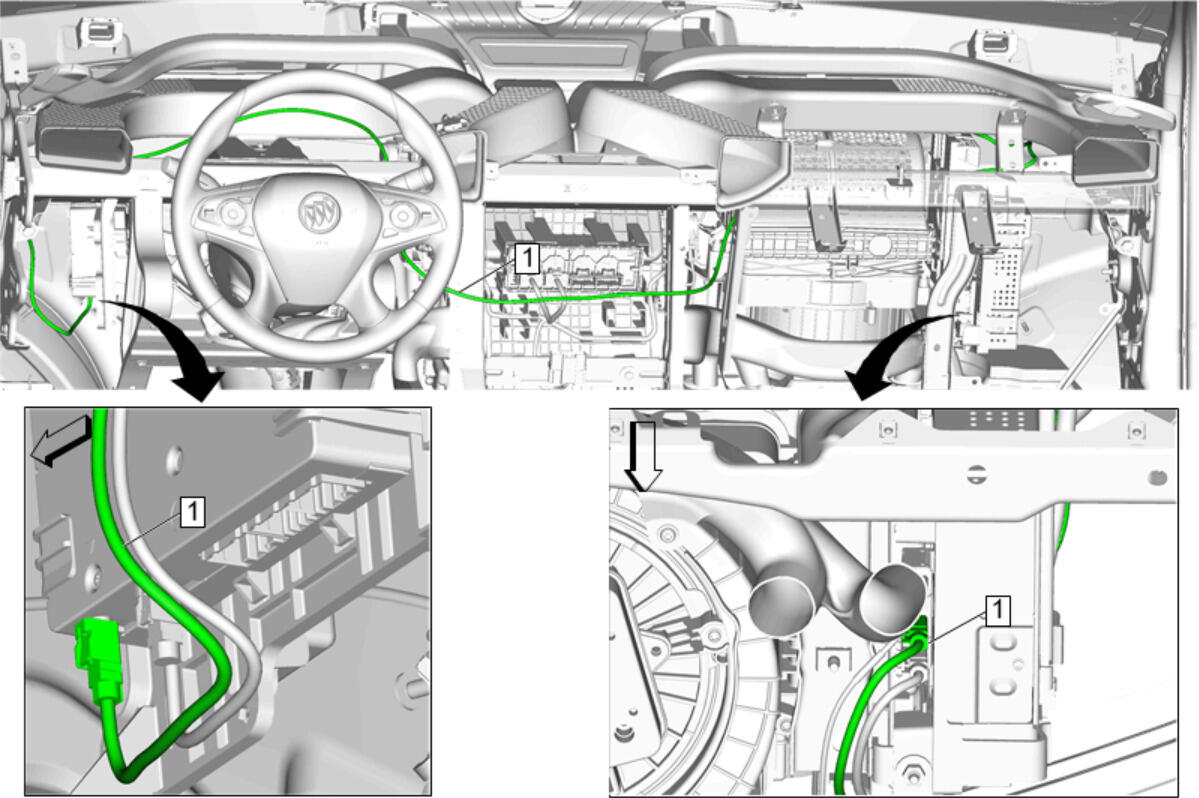 1

1

1