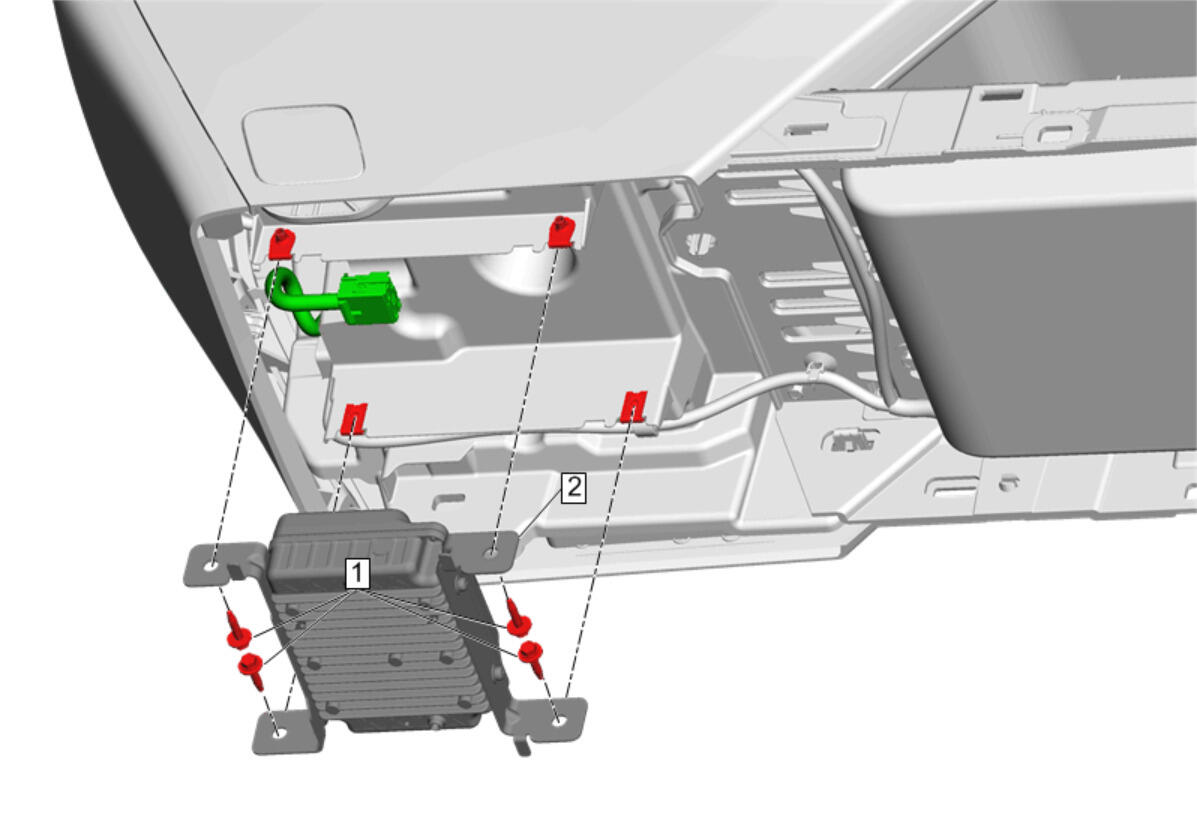 2
1