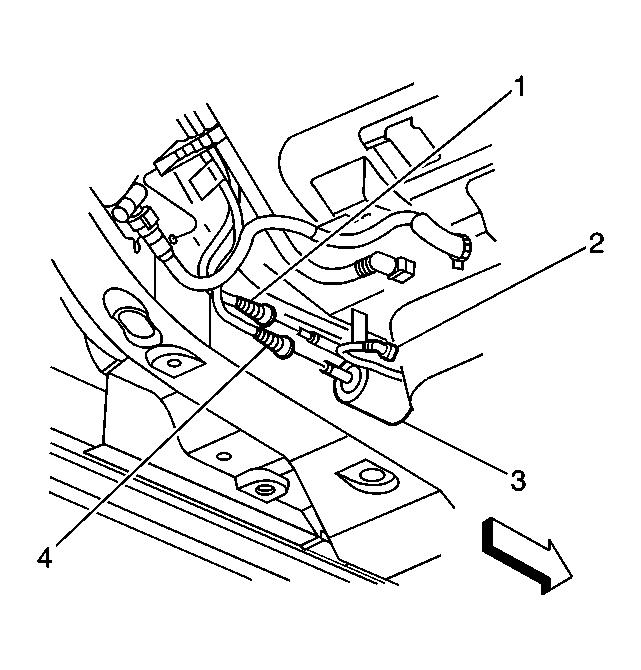 1
2
3
4