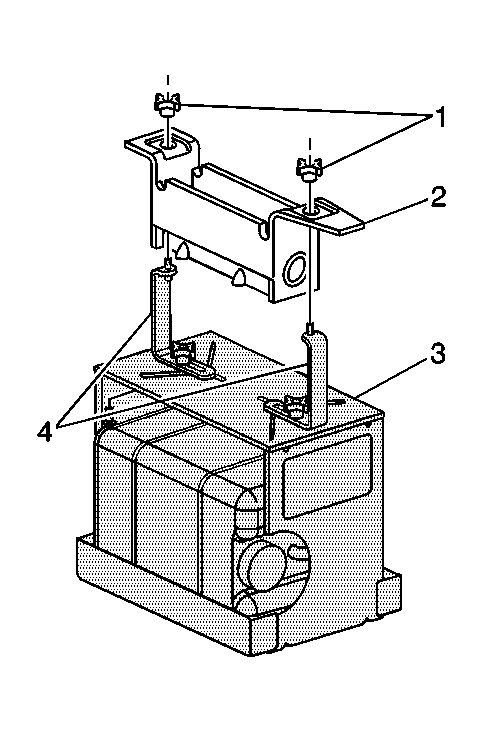 1
2
3
4