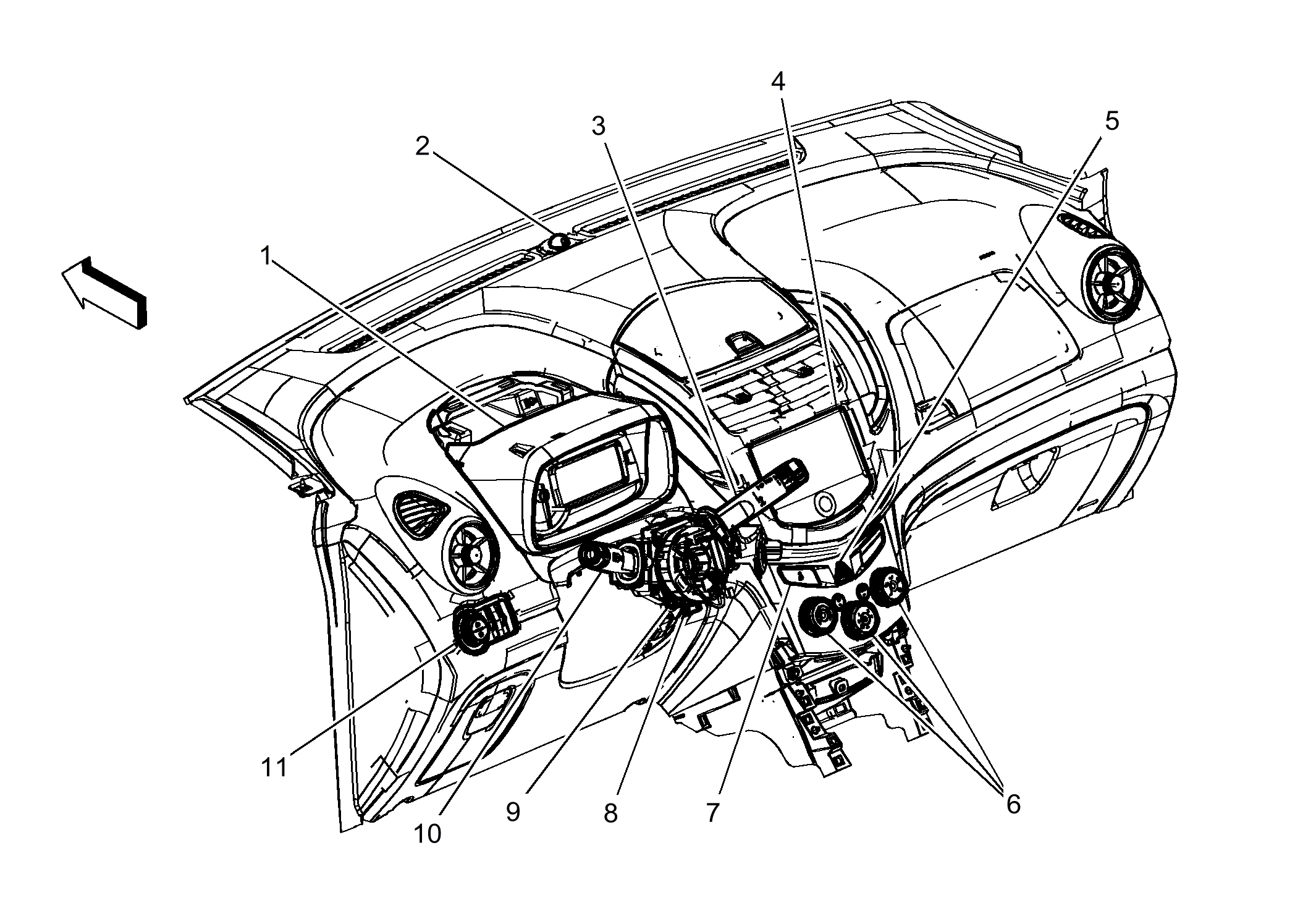 4
3
5
2
1
11
10
9
8
7
6