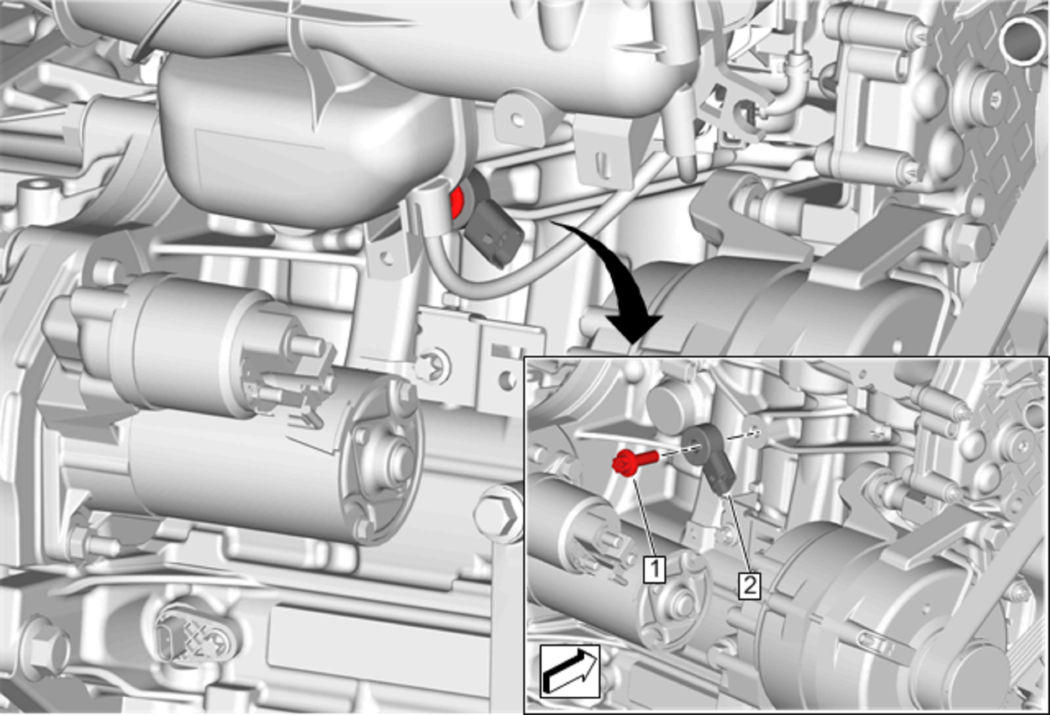 1
2