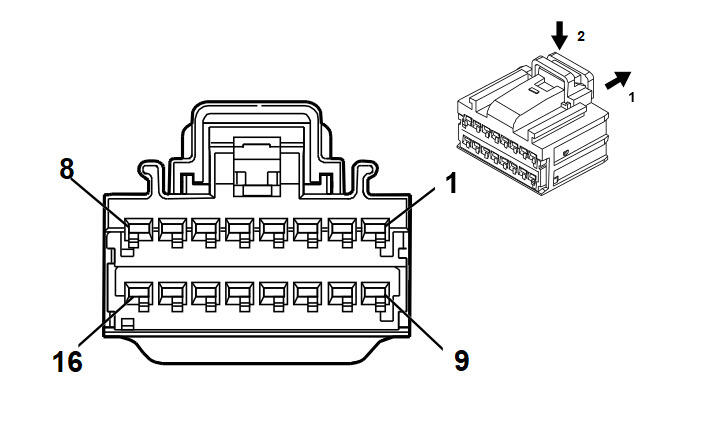 2
1
8
1
16
9