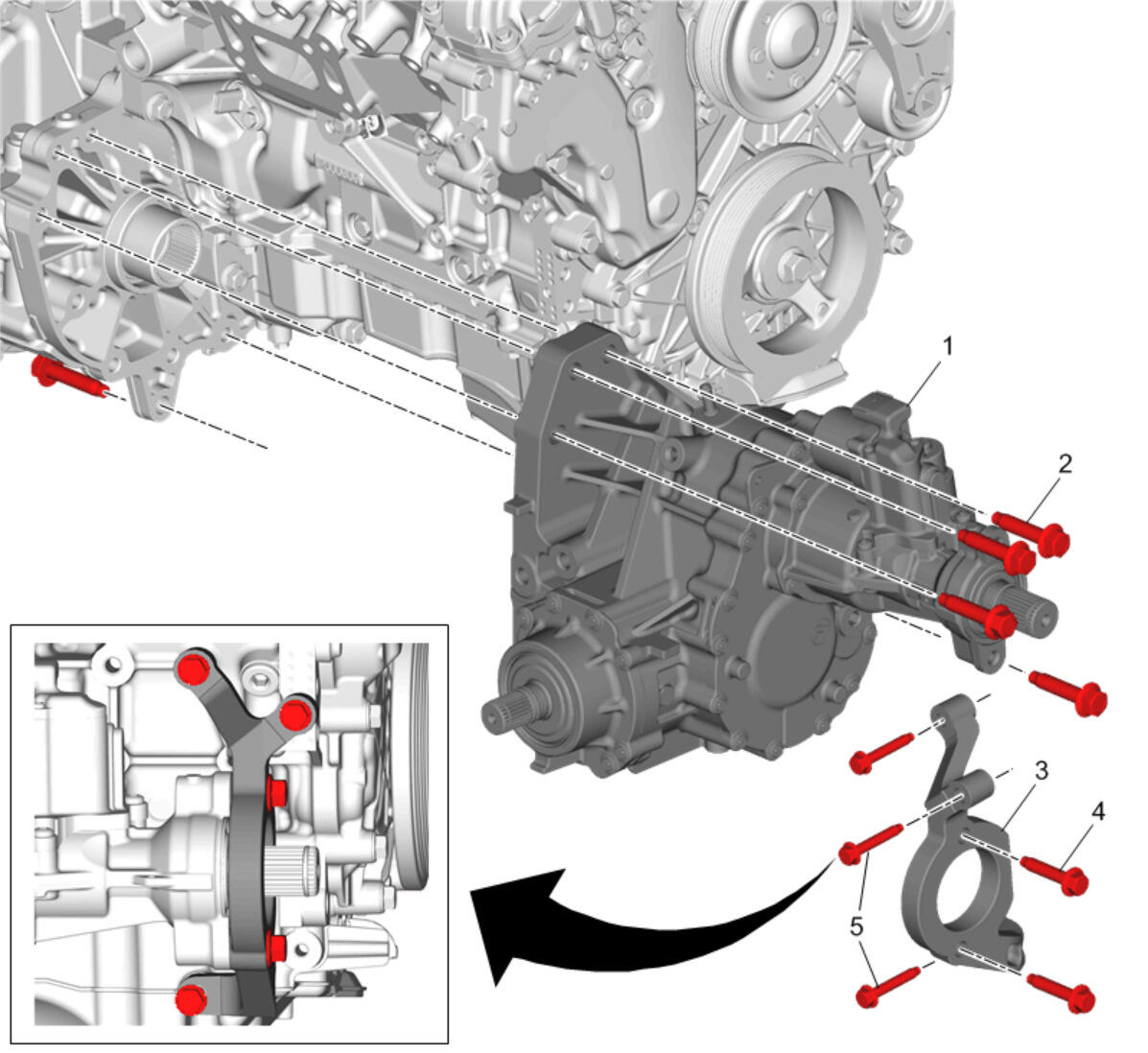 1
2
3
4
5