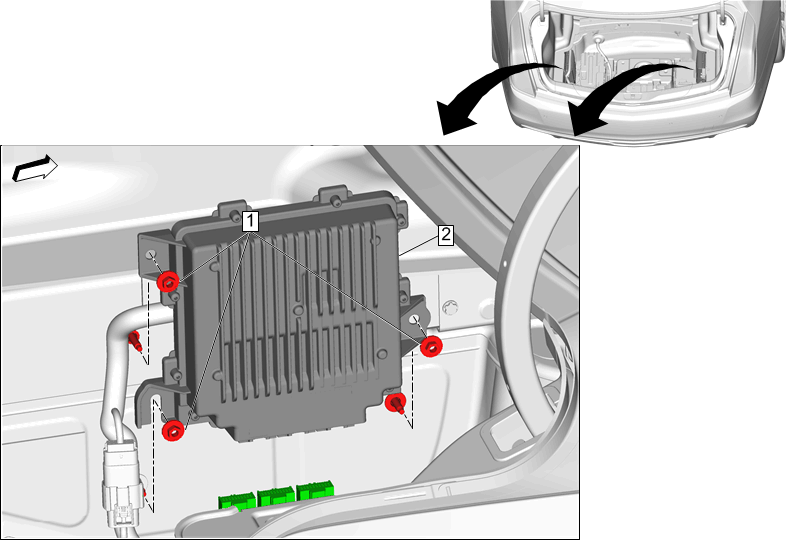 1
2