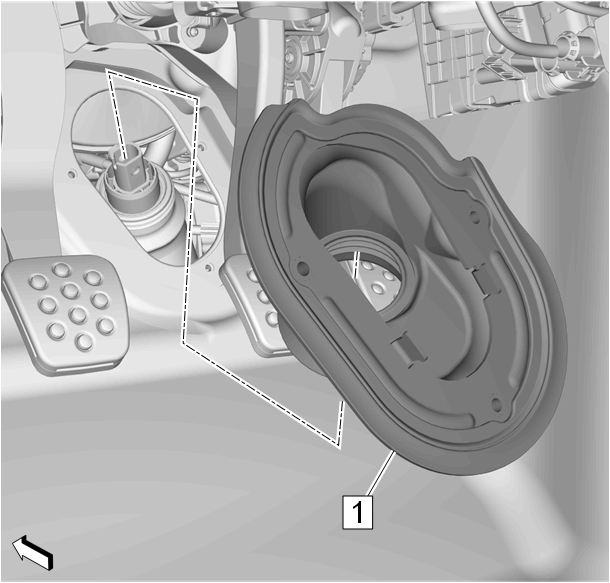 1