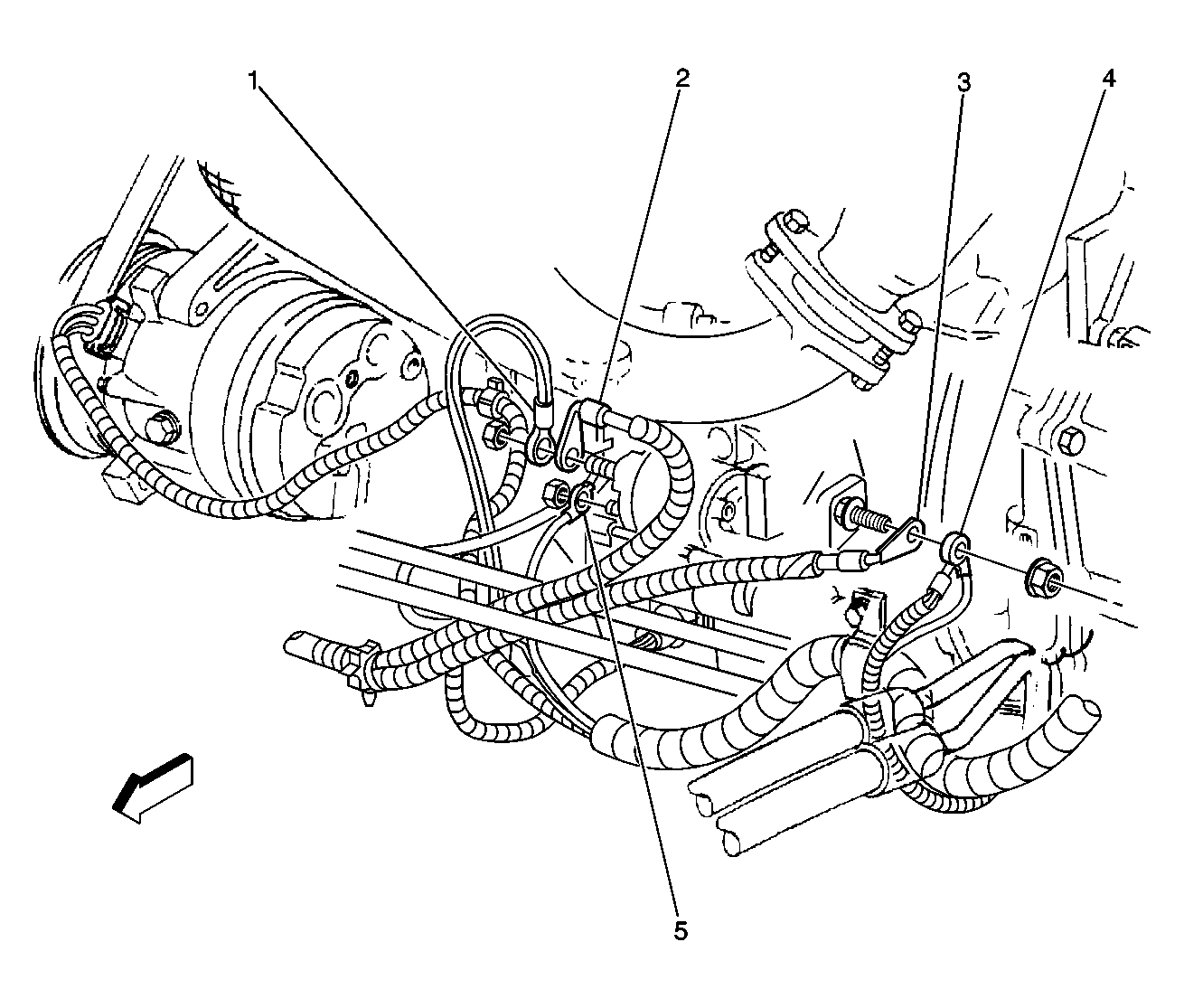 1
2
3
4
5