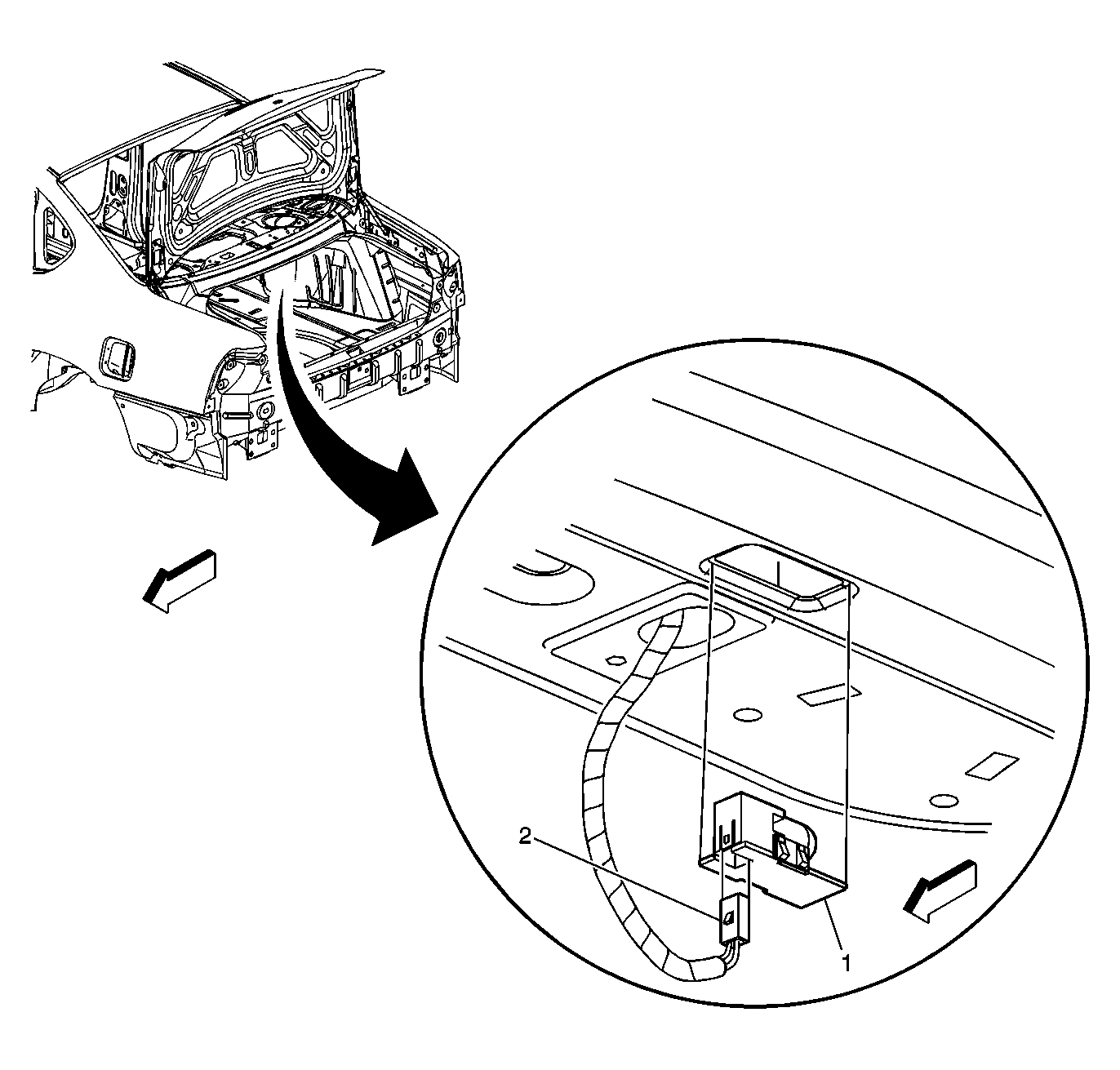 2

1