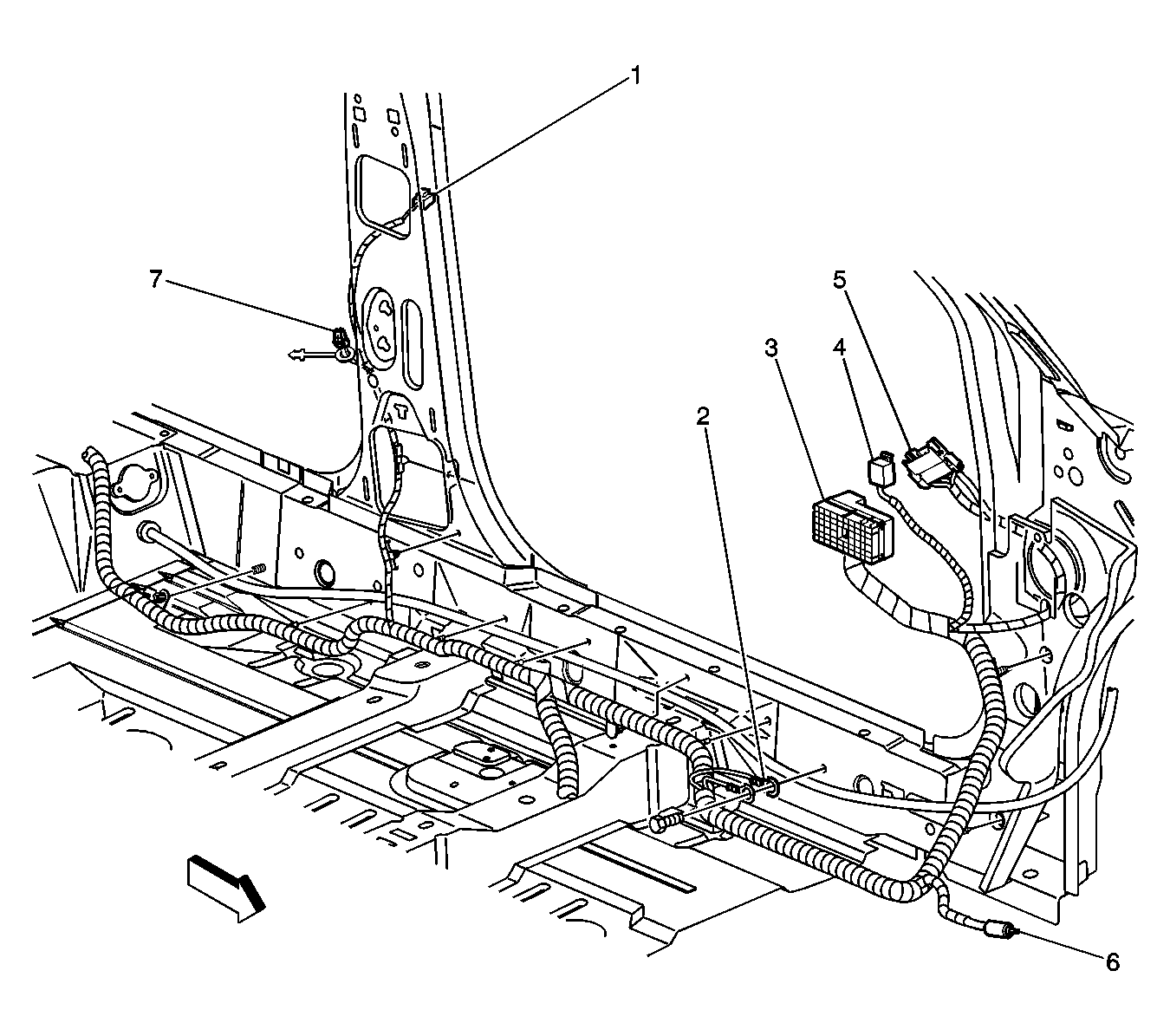 1
7
5
3
4
2
6