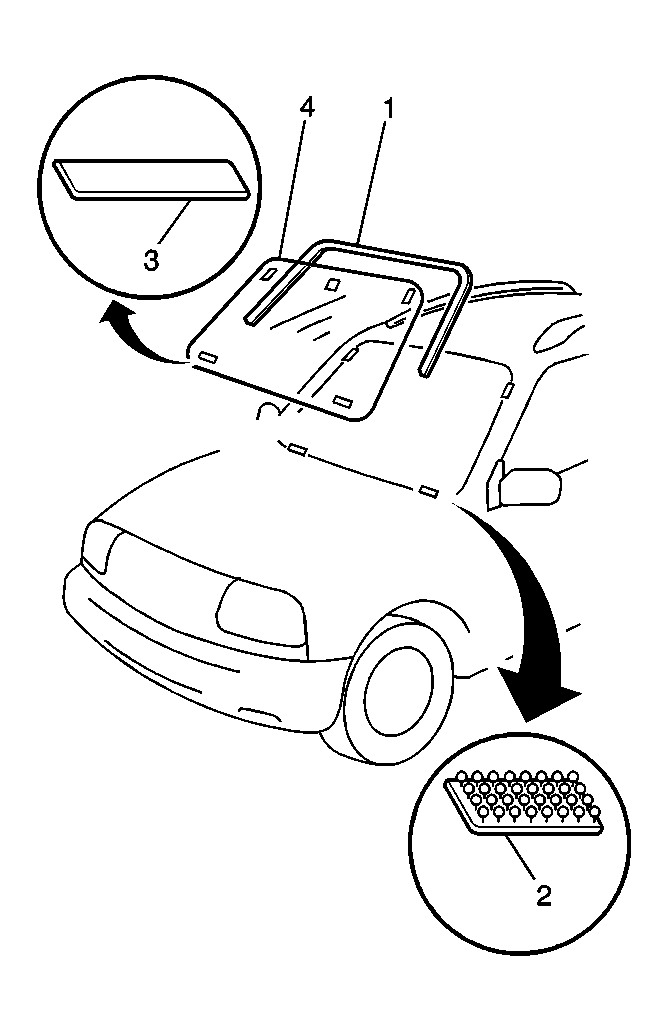 4
1
3
2