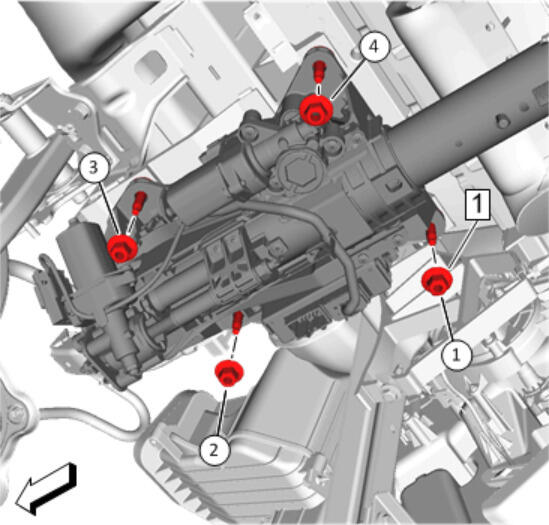 4
3
1
1
2