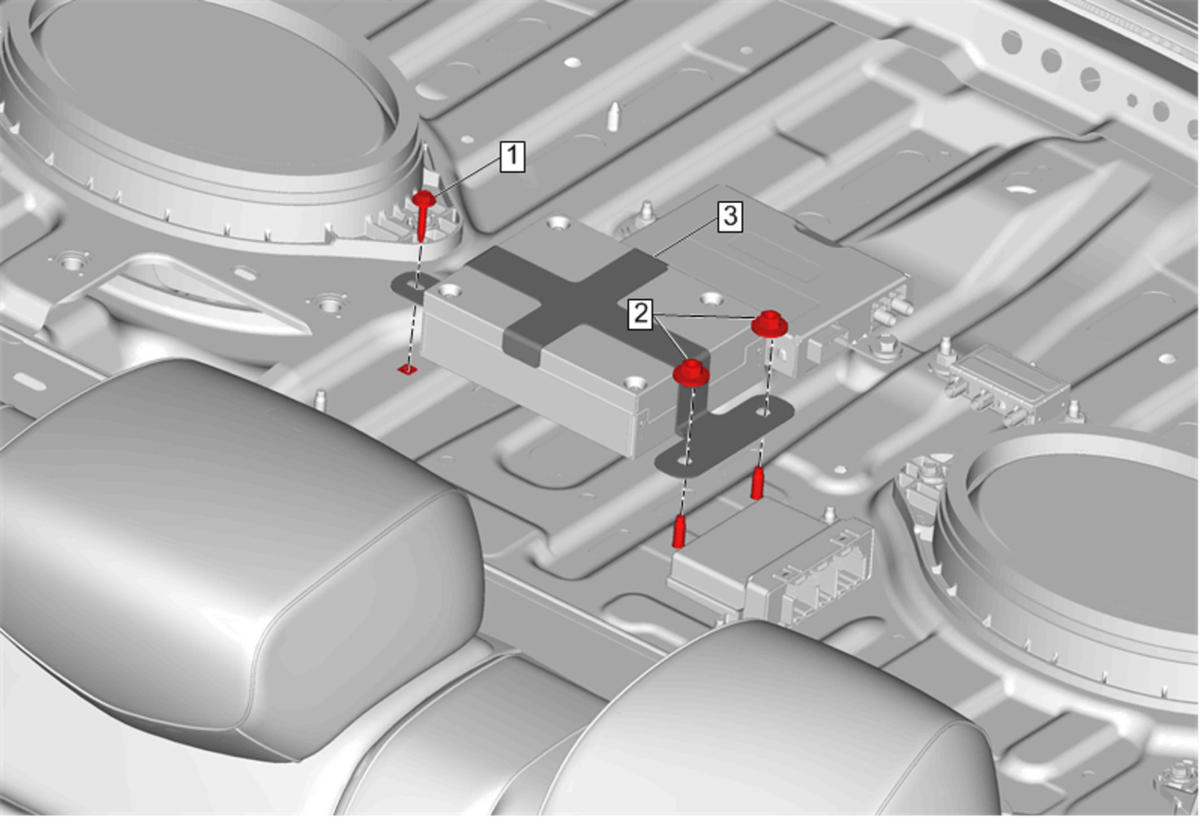 1
3
2