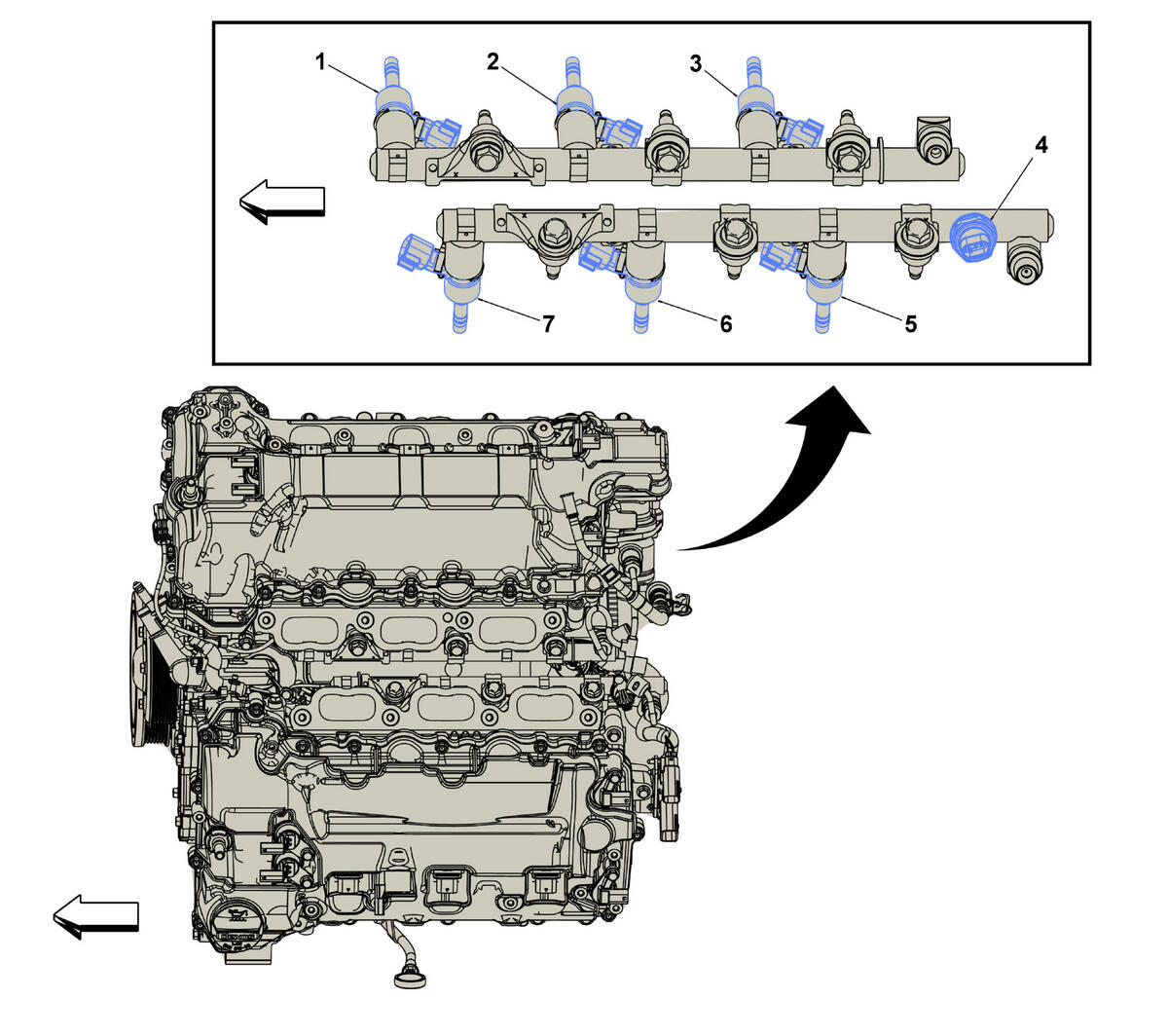 1
2
3
4
7
6
5