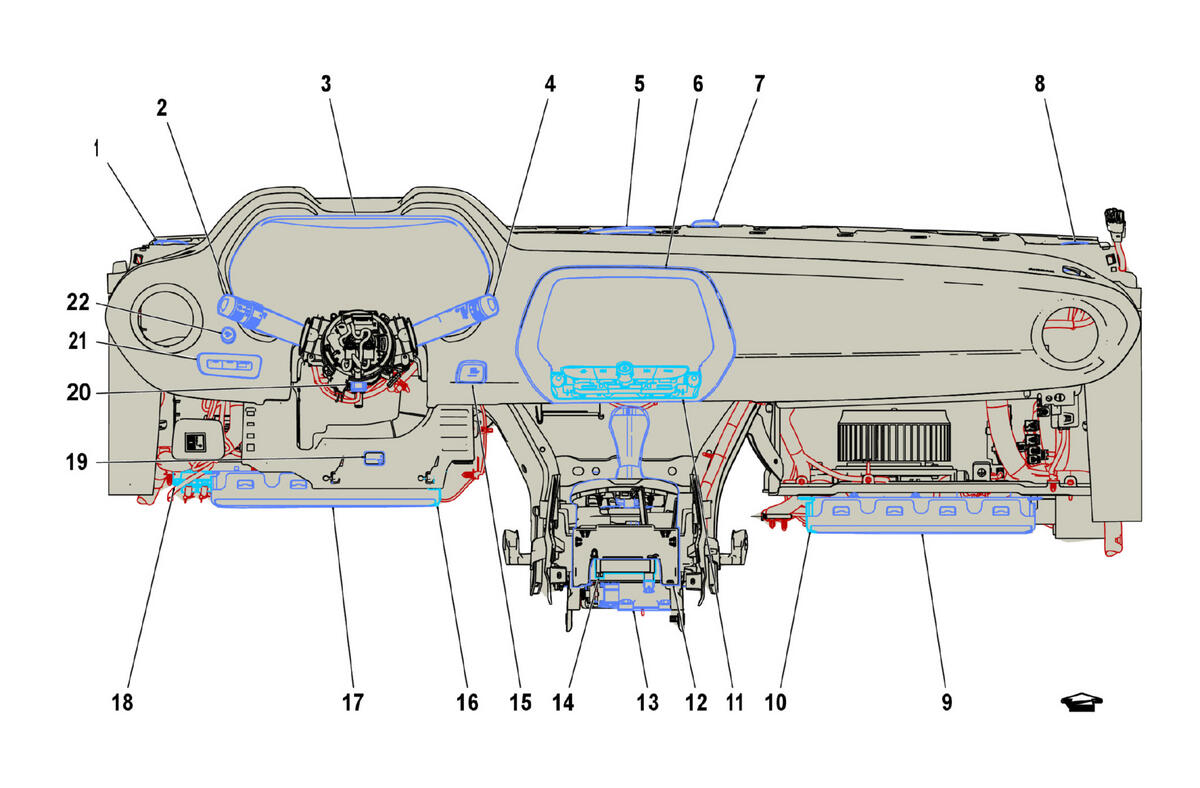 1
2
3
4
5
6
7
8
22
21
20
19
18
17
16
15
14
13
12
11
10
9