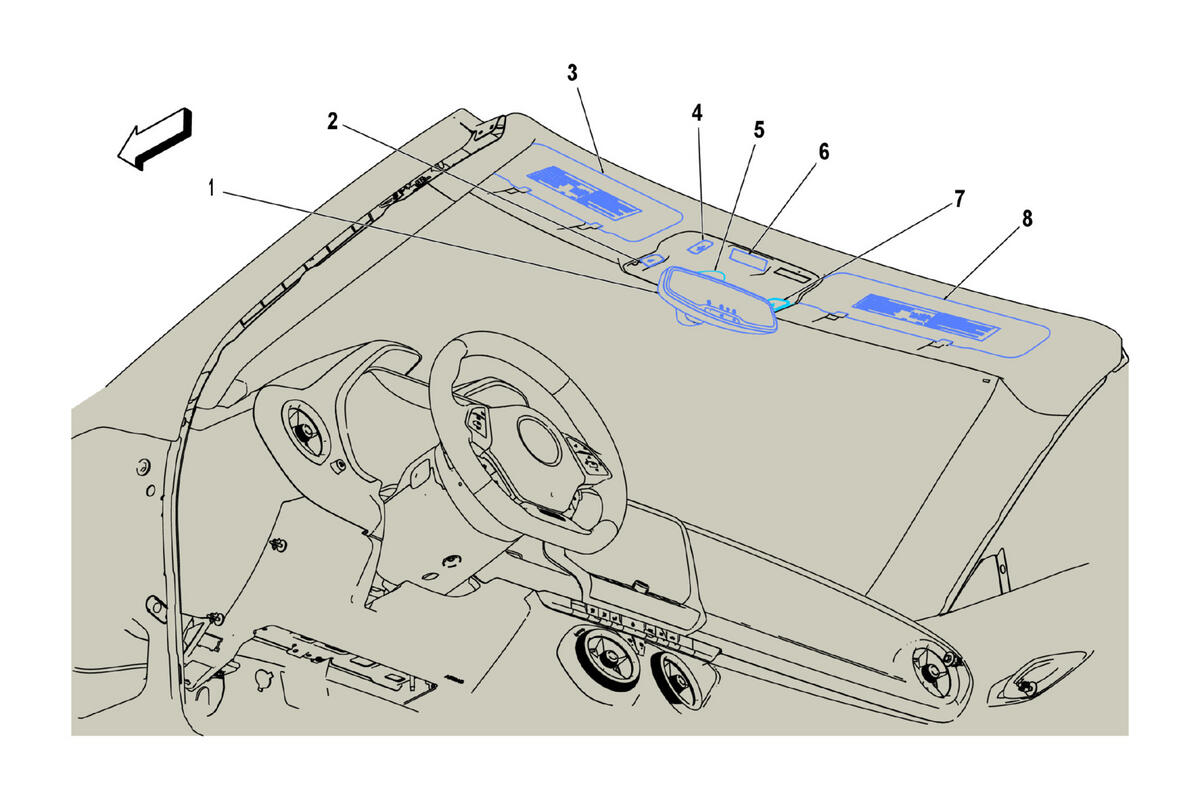 3
2
4
5
6
1
7
8