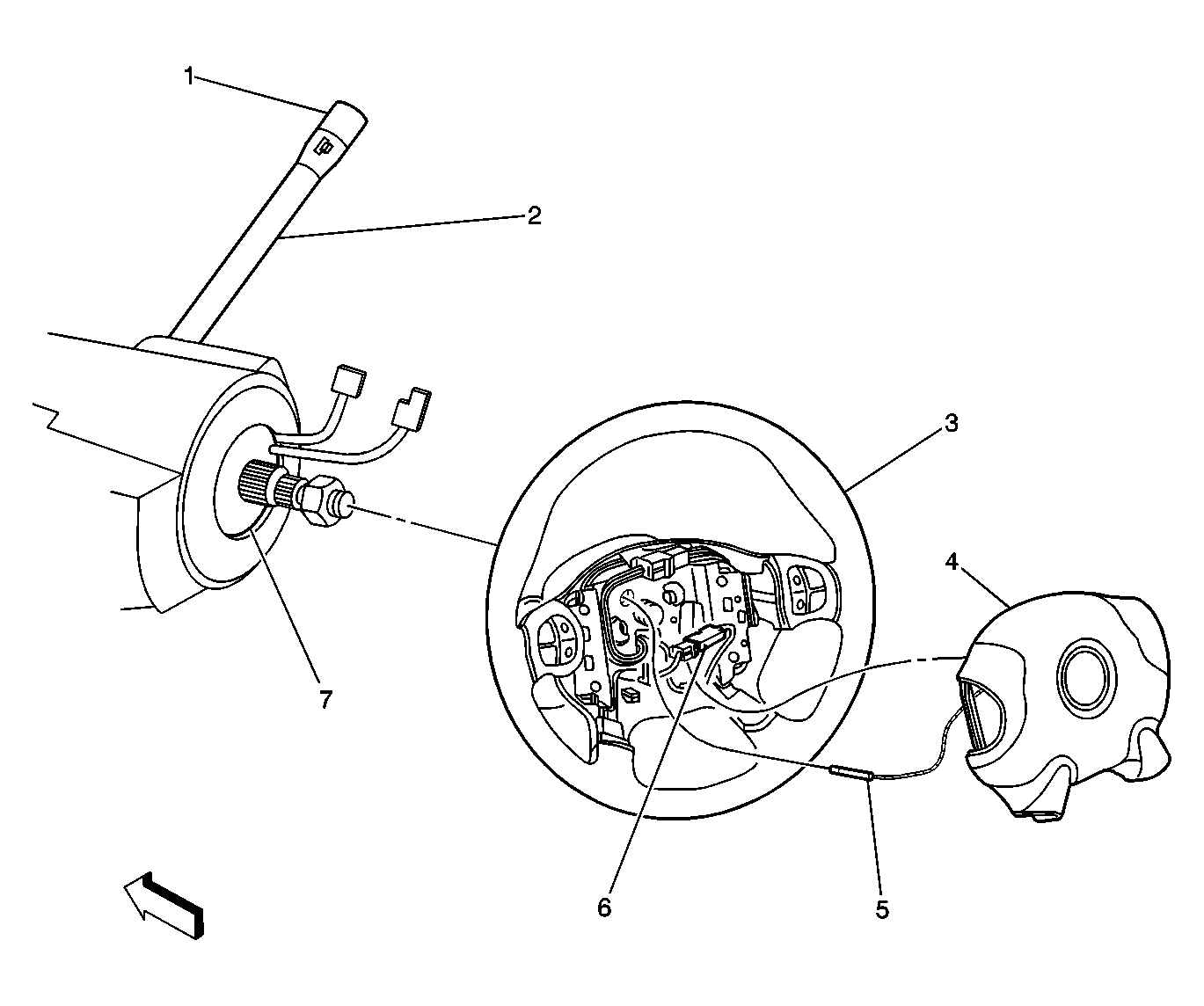 1

2

3

4

7

6

5