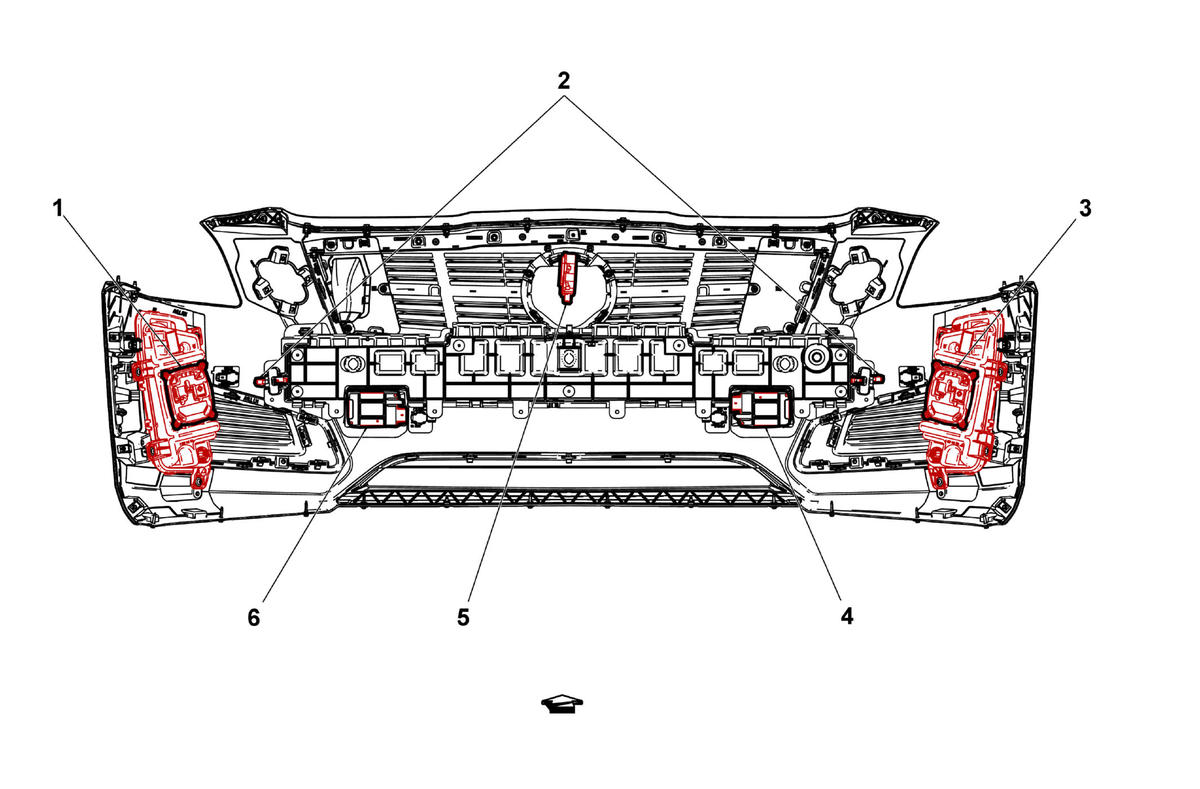 2
1
3
6
5
4