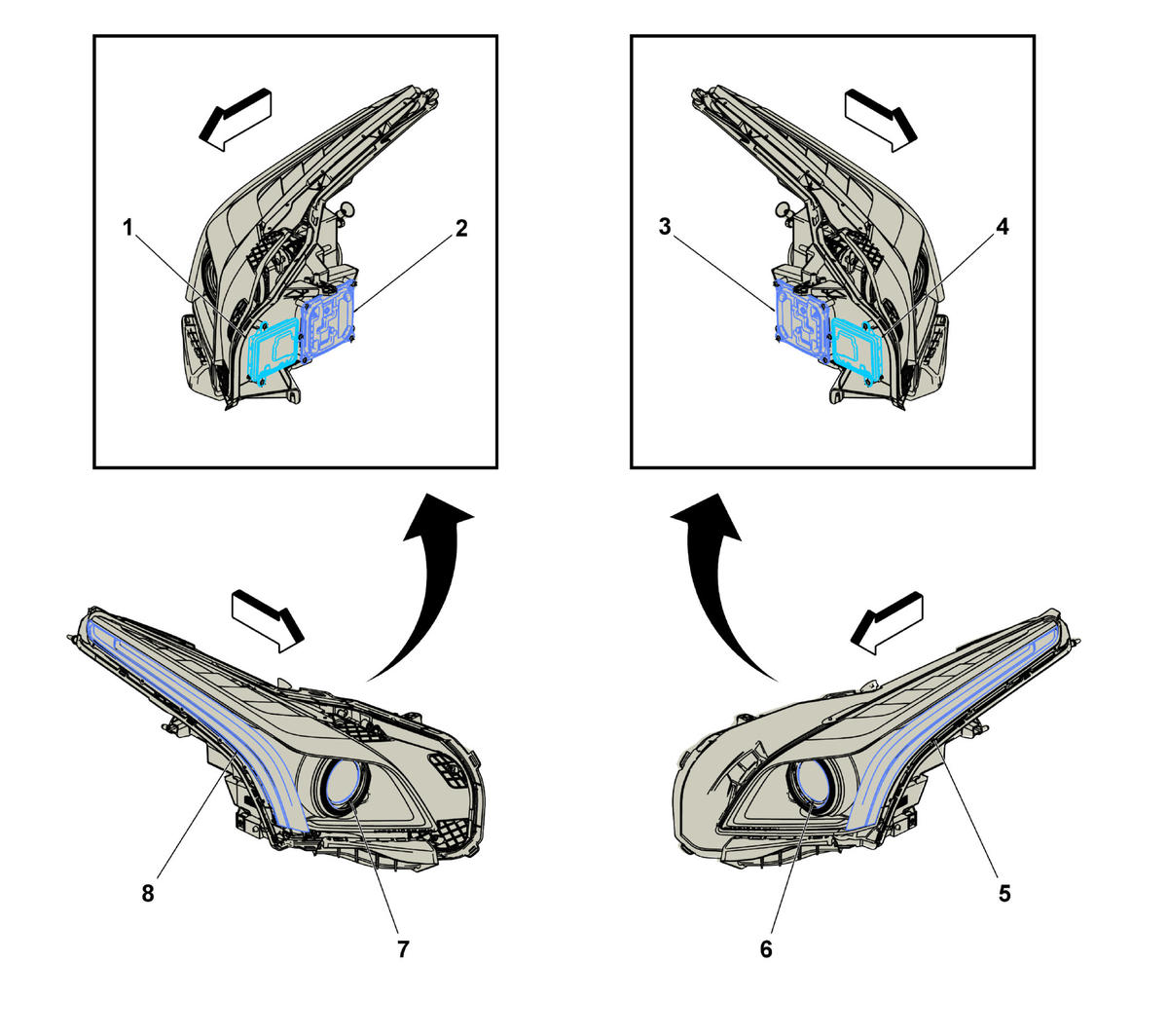 1
2
3
4
8
7
6
5