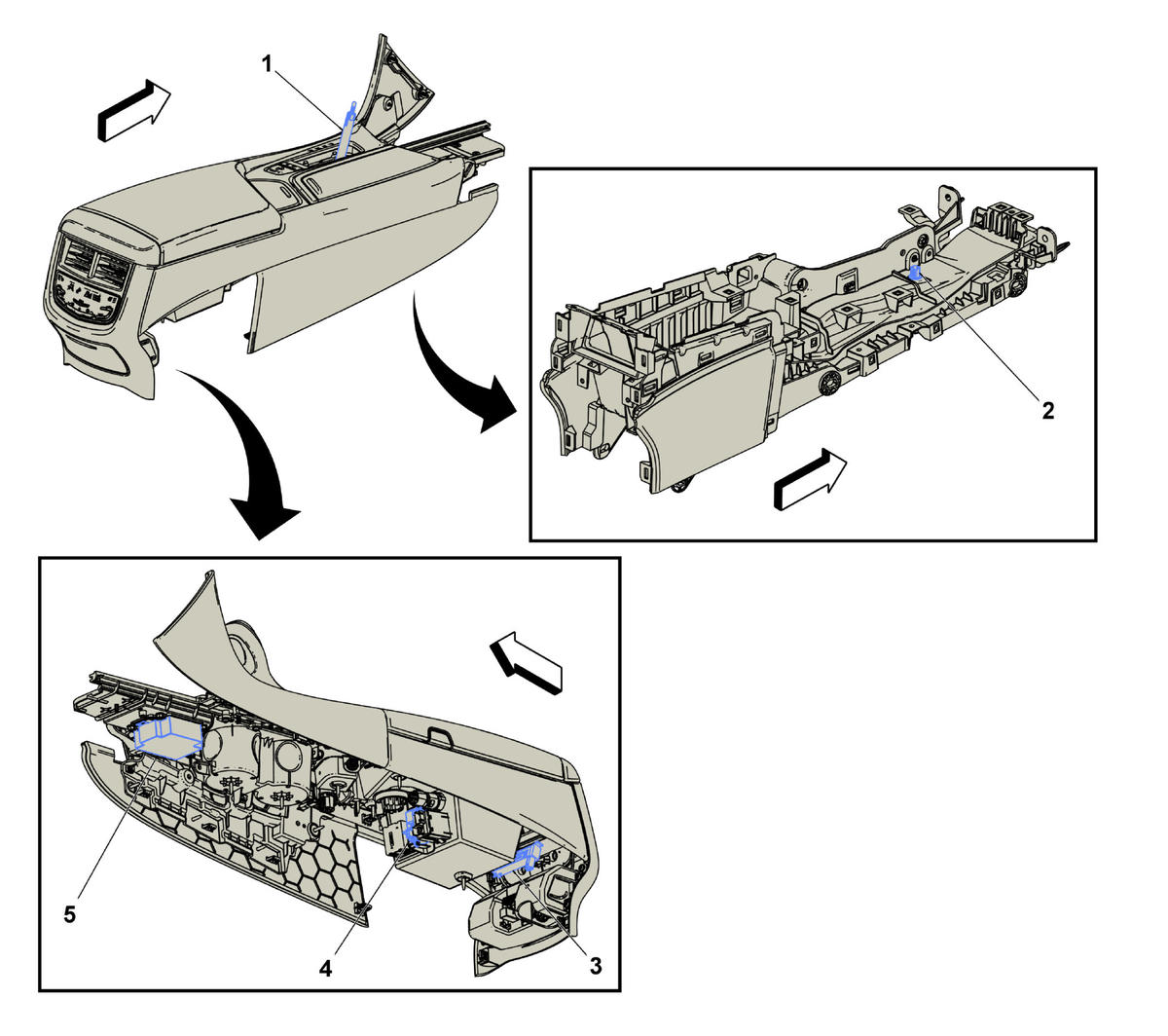 1

2

5

4

3