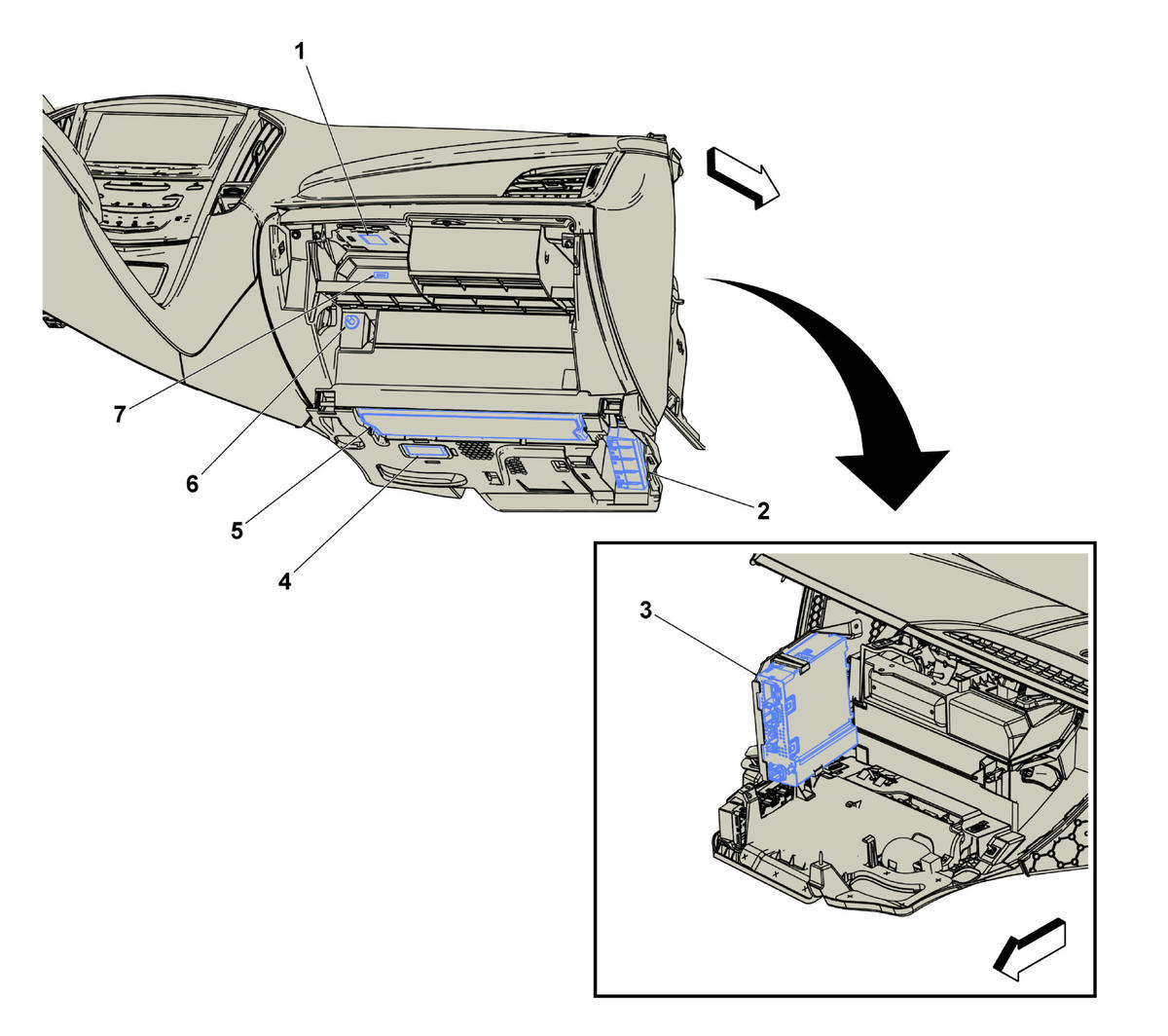 1
7
6
5
4
2
3