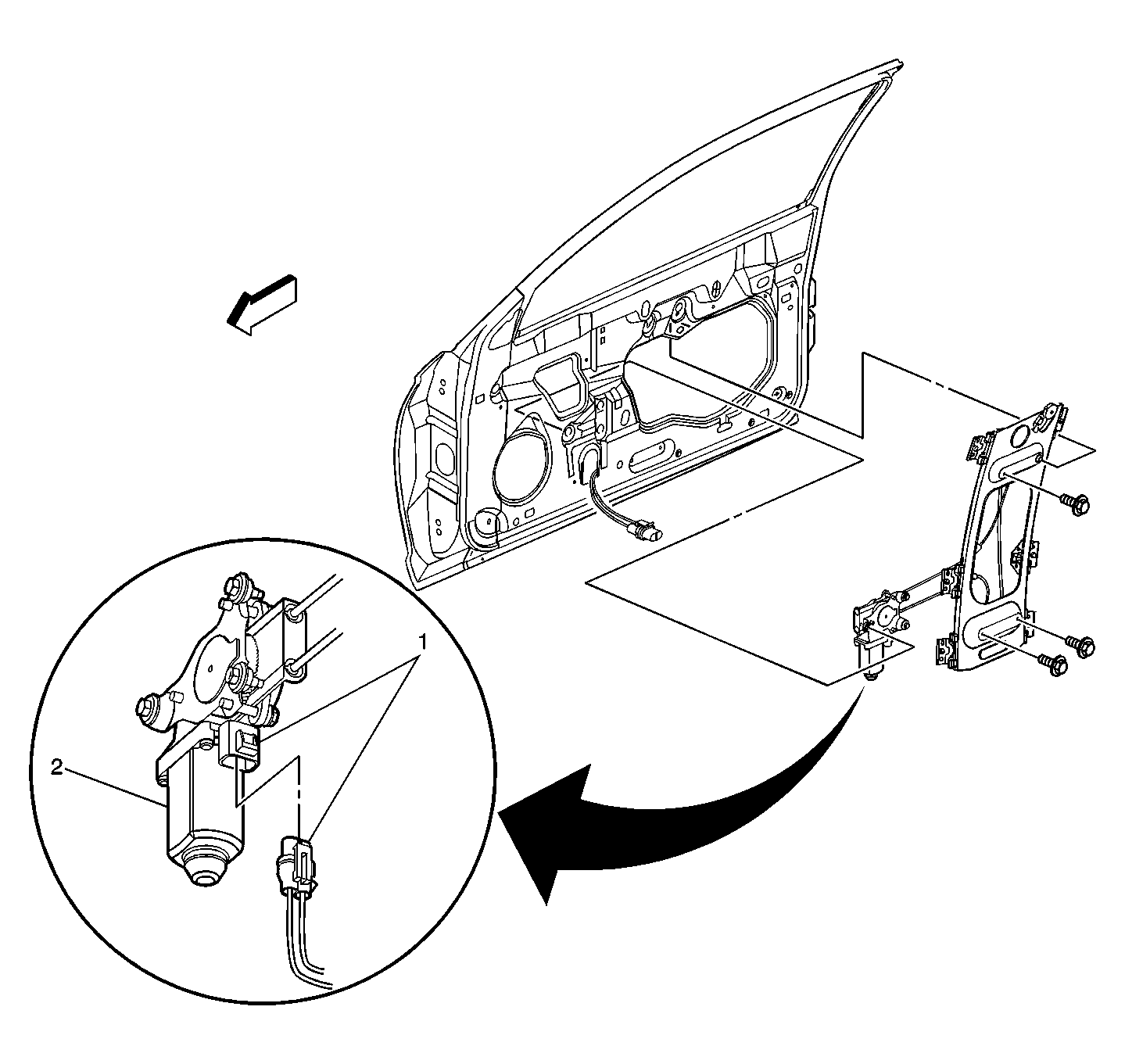 1
2