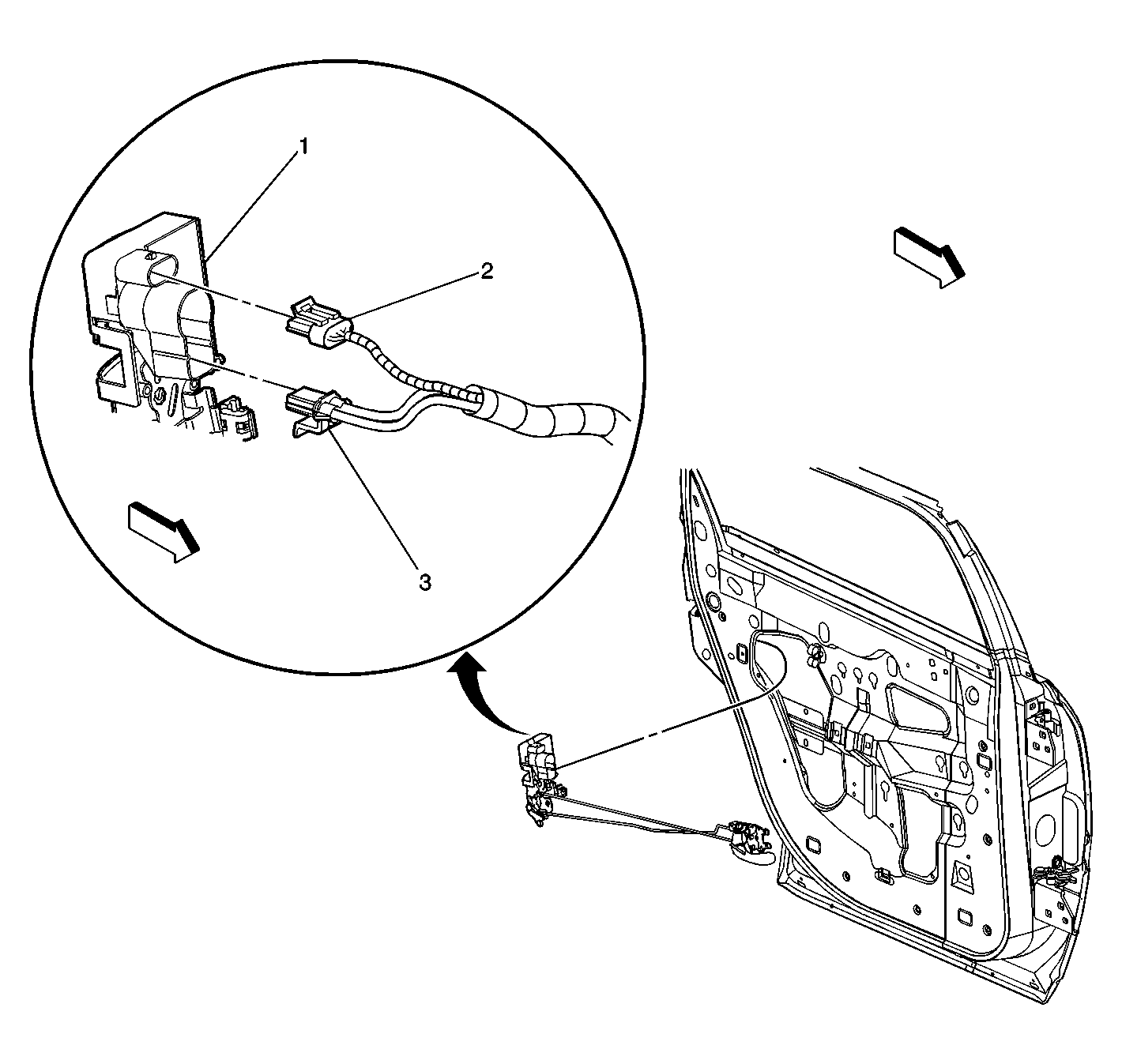 1
2
3