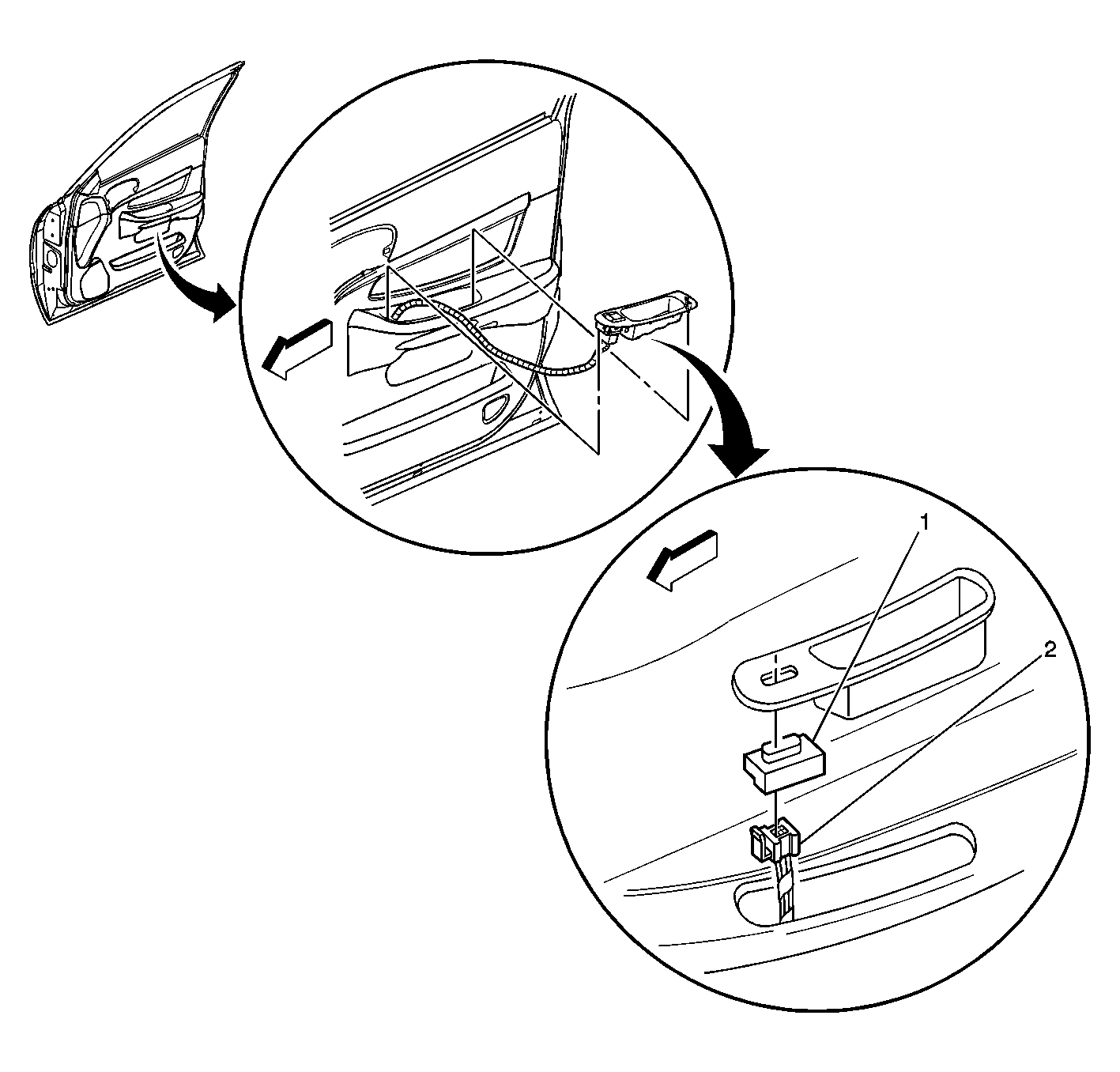 1
2