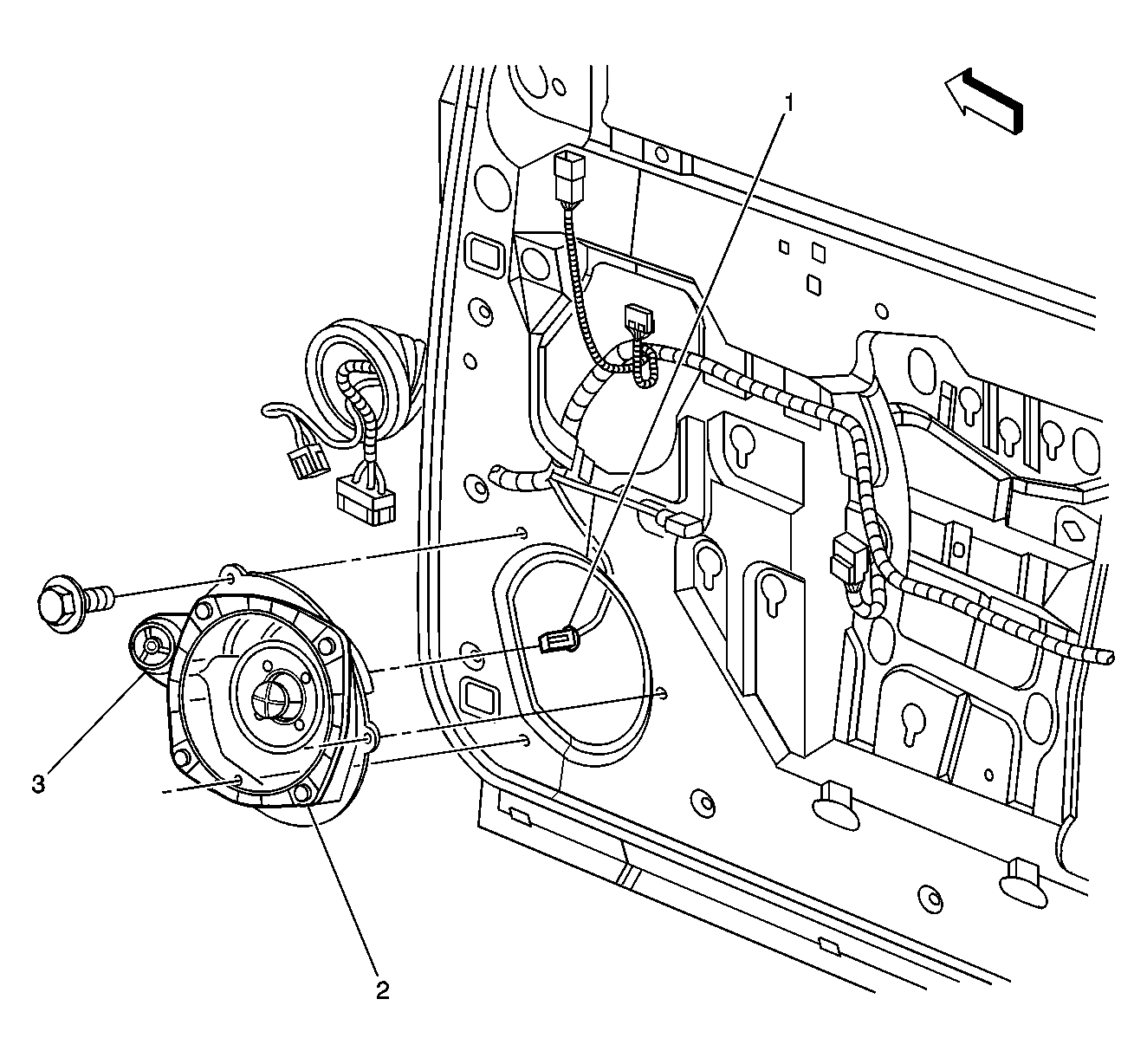 1
3
2