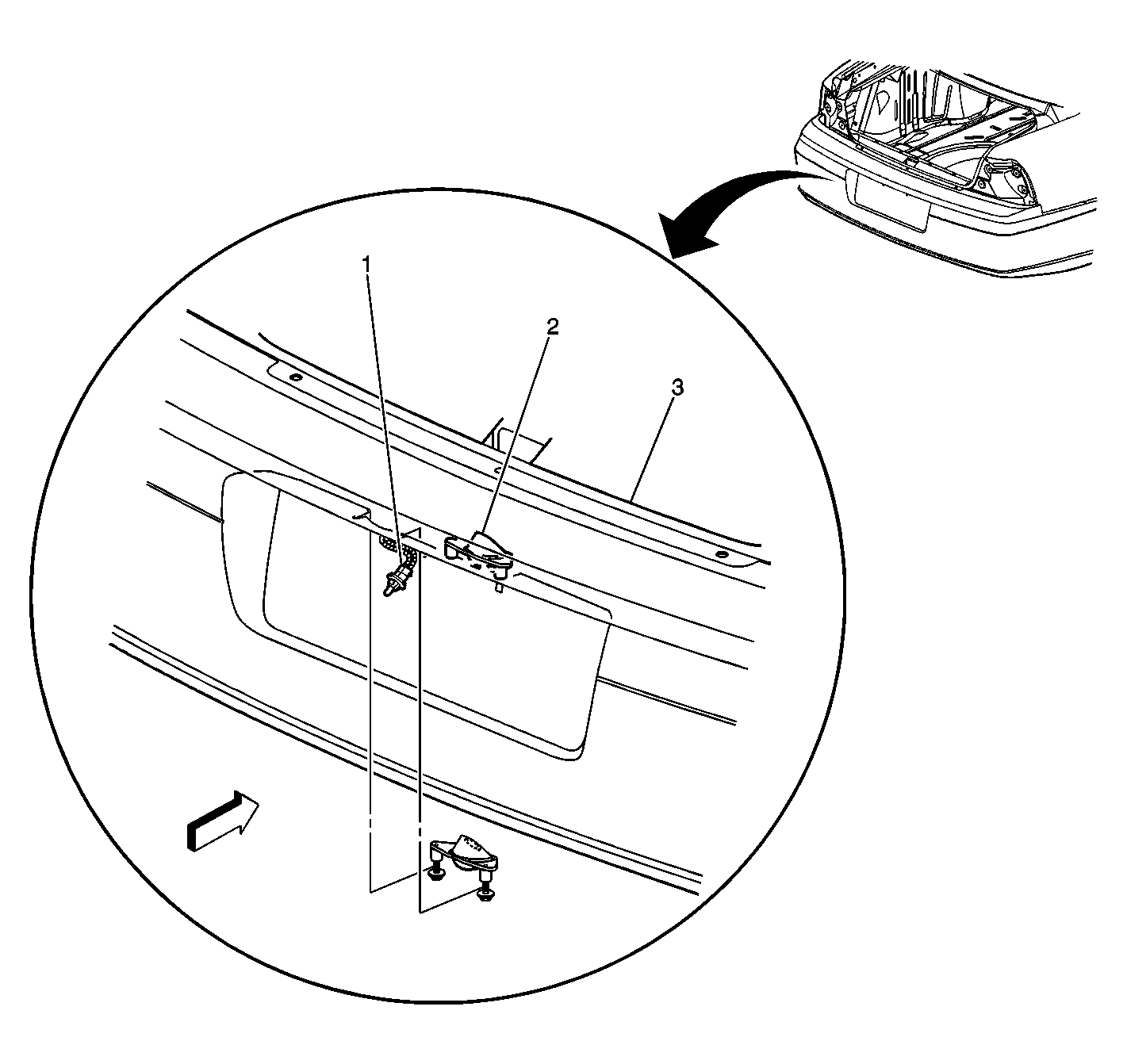 1
2
3