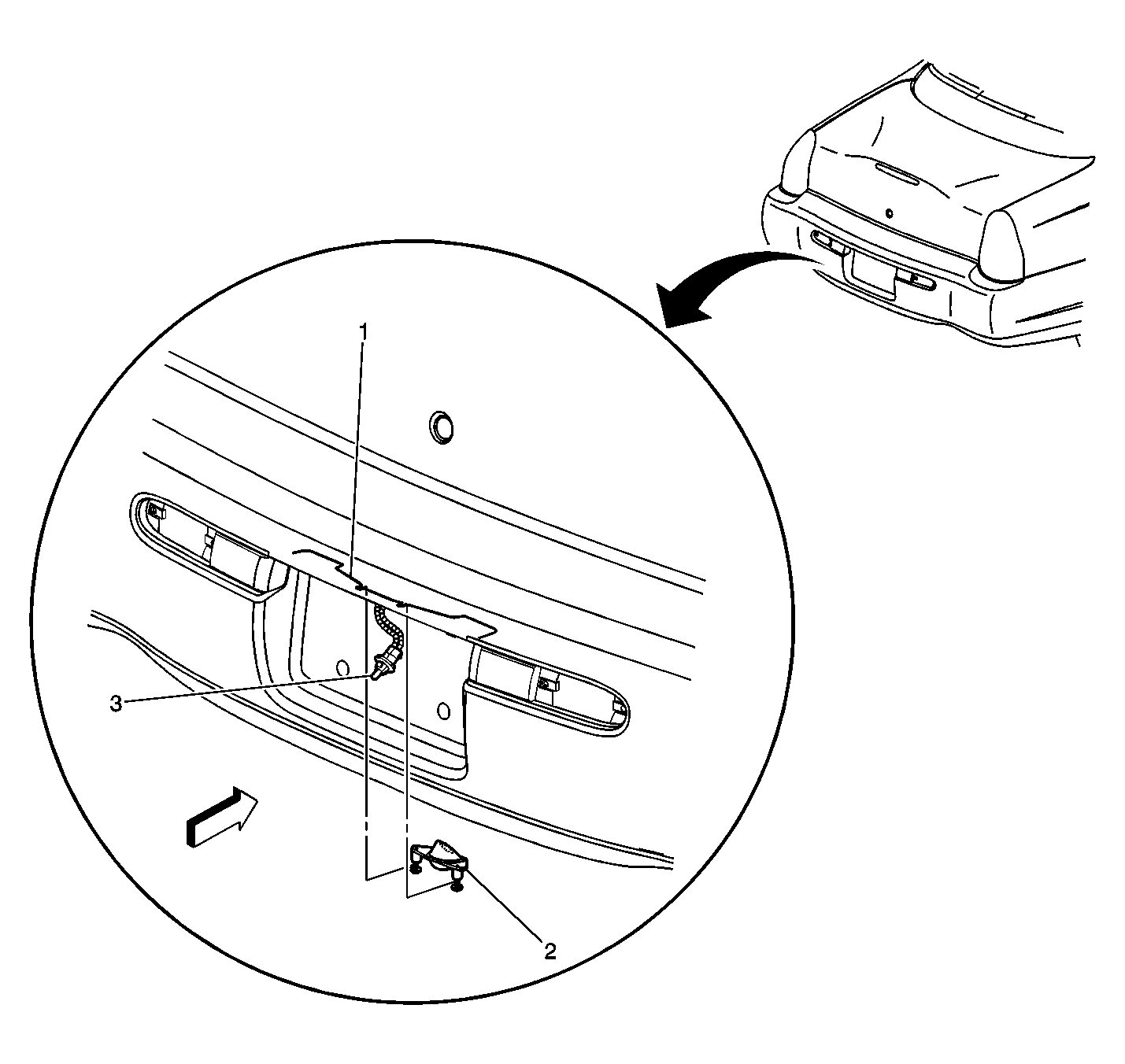 1
3
2