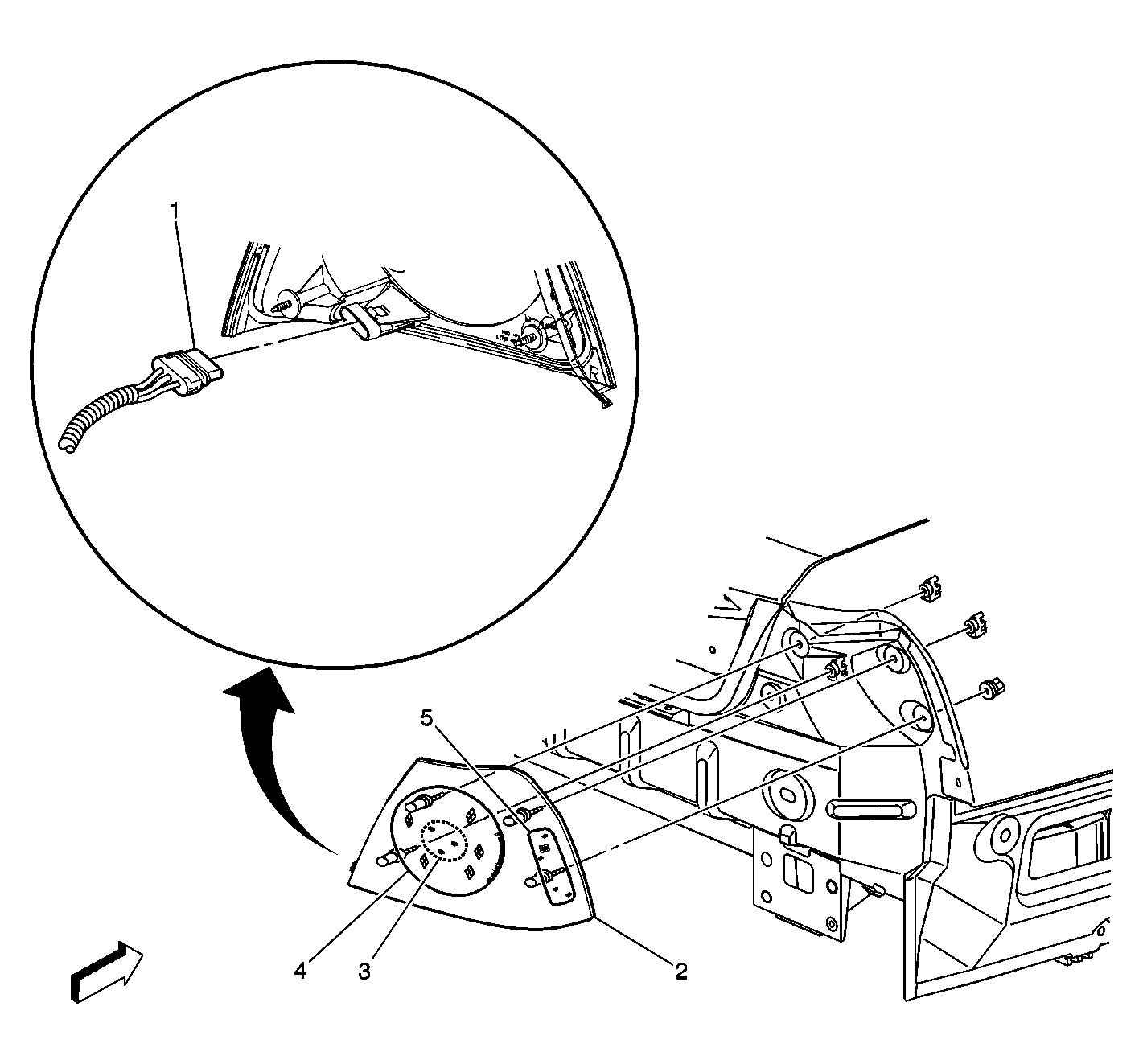 1

5

4

3

2