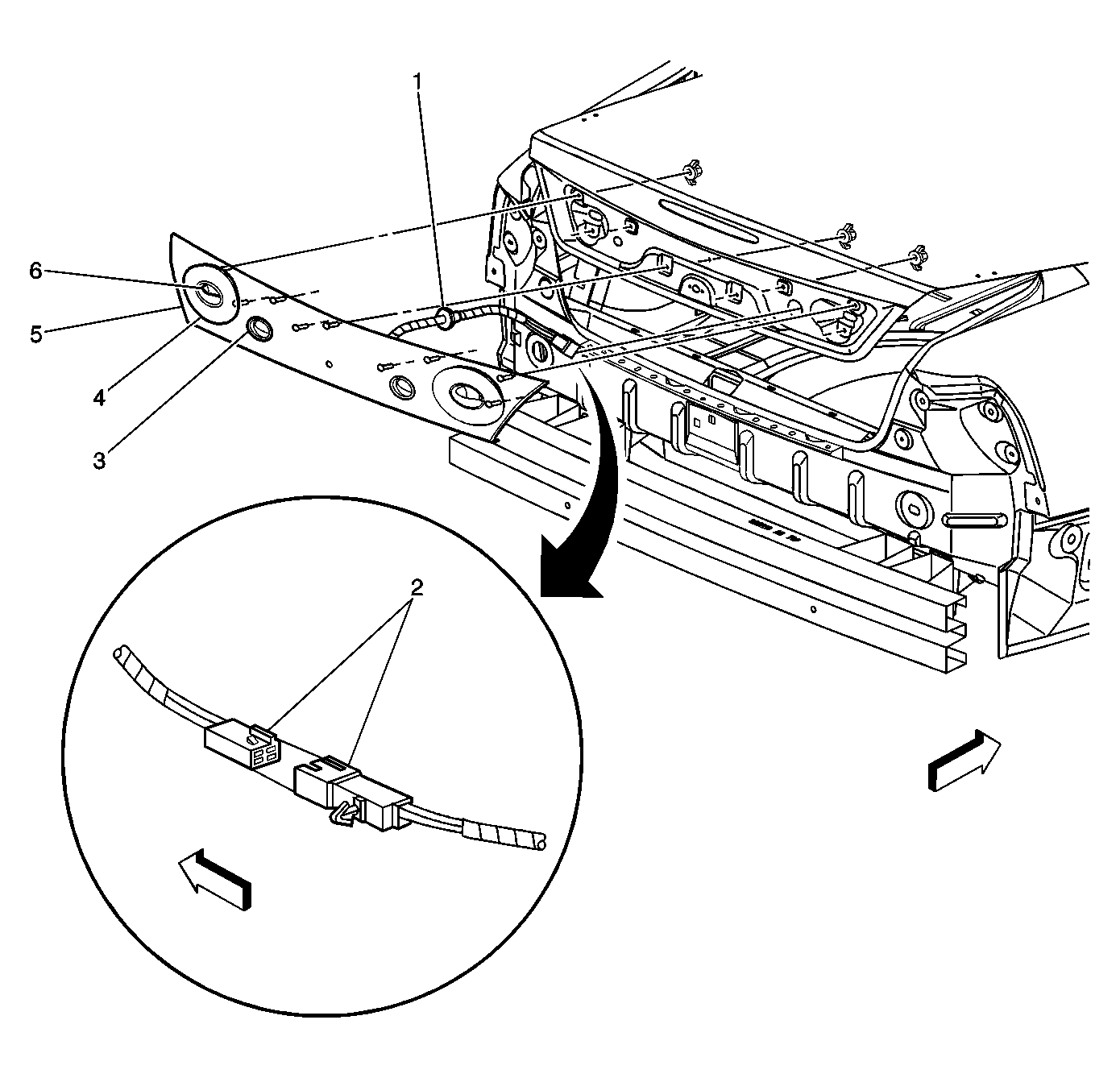 1
6
5
4
3
2