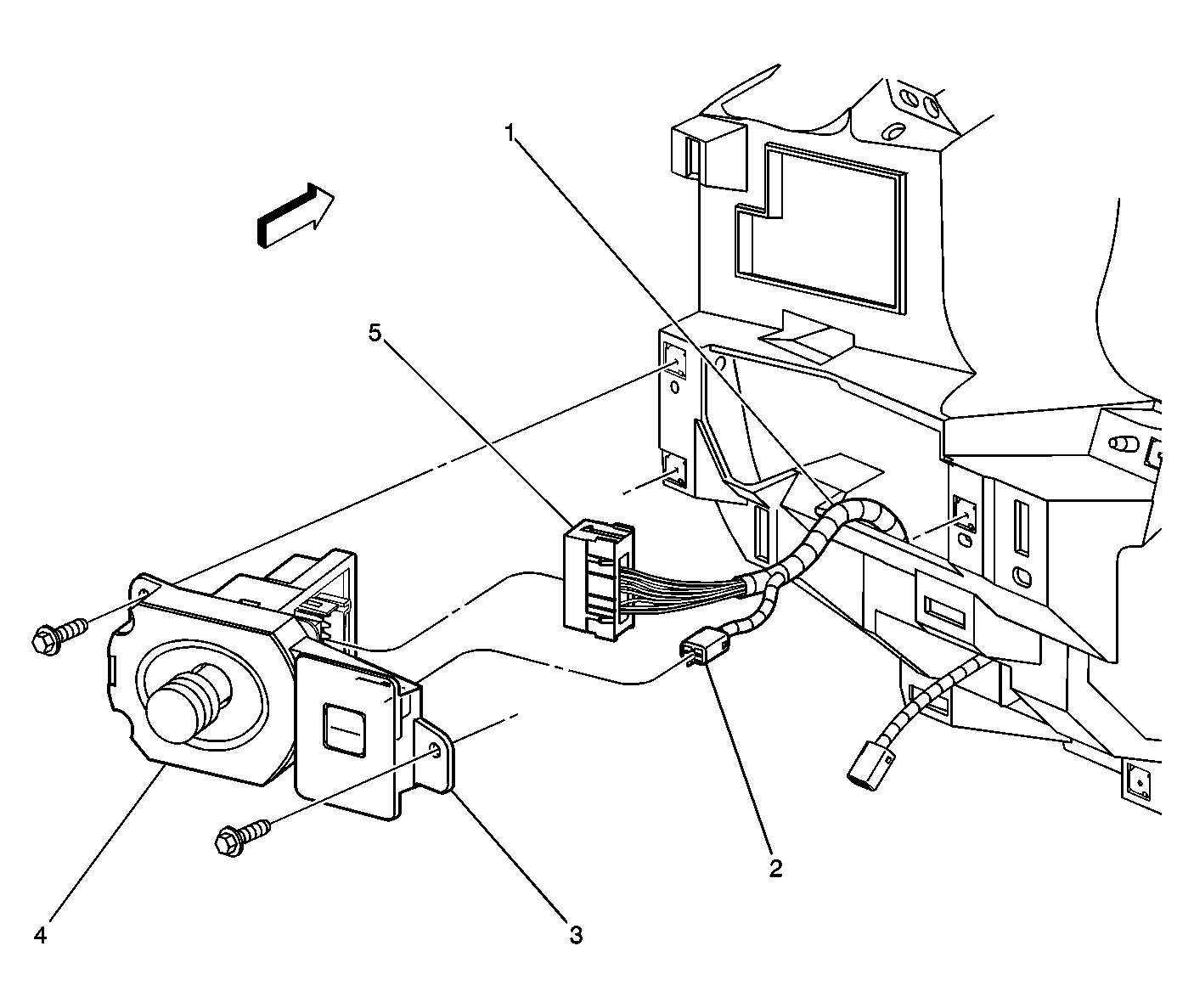 1
5
2
4
3